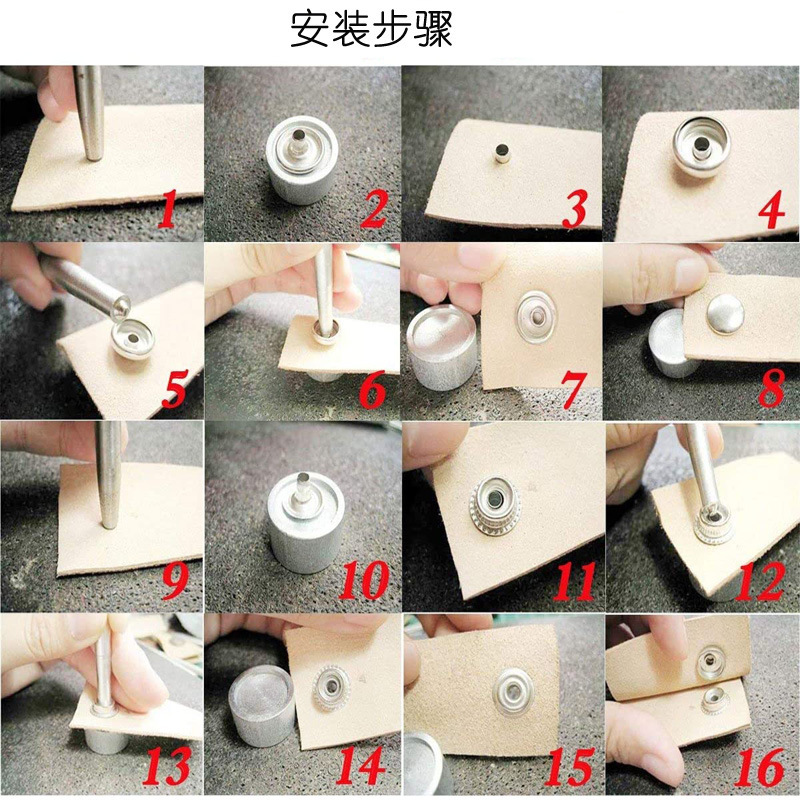 安装步骤

1

2

3

4

5

6

7

8

9

10

11

12

13

14

15

16