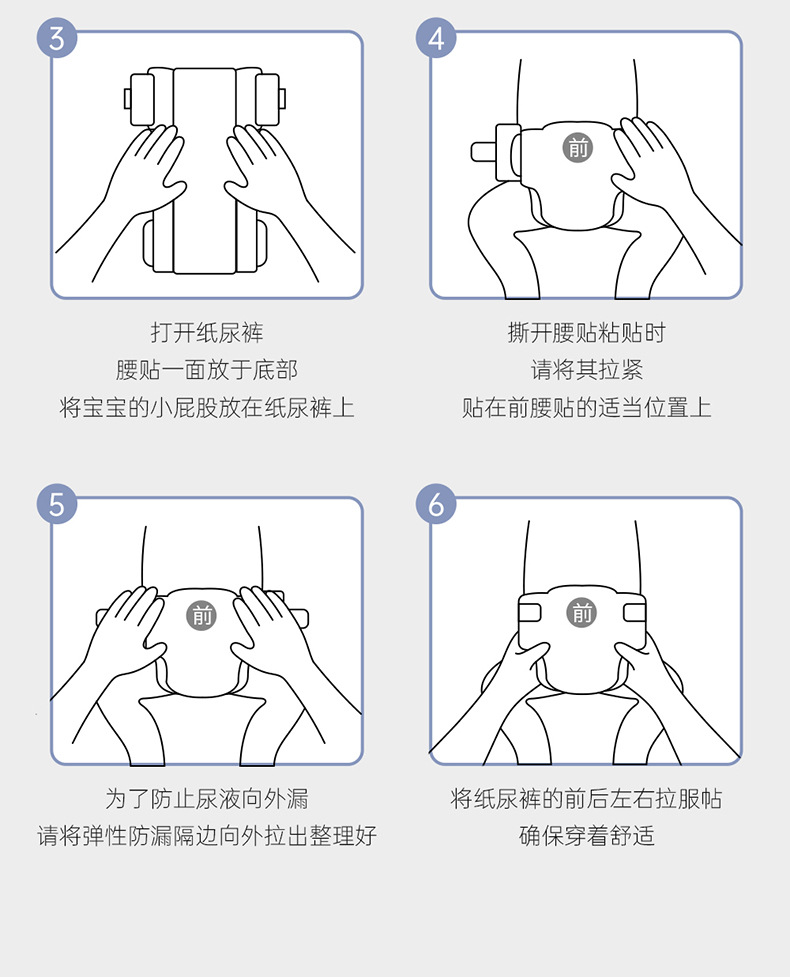 3

打开纸尿裤
腰贴一面放于底部
将宝宝的小屁股放在纸尿裤上

4

前

撕开腰贴粘贴时
请将其拉紧
贴在前腰贴的适当位置上

5

前

为了防止尿液向外漏
请将弹性防漏隔边向外拉出整理好

6

前

将纸尿裤的前后左右拉服帖
确保穿着舒适