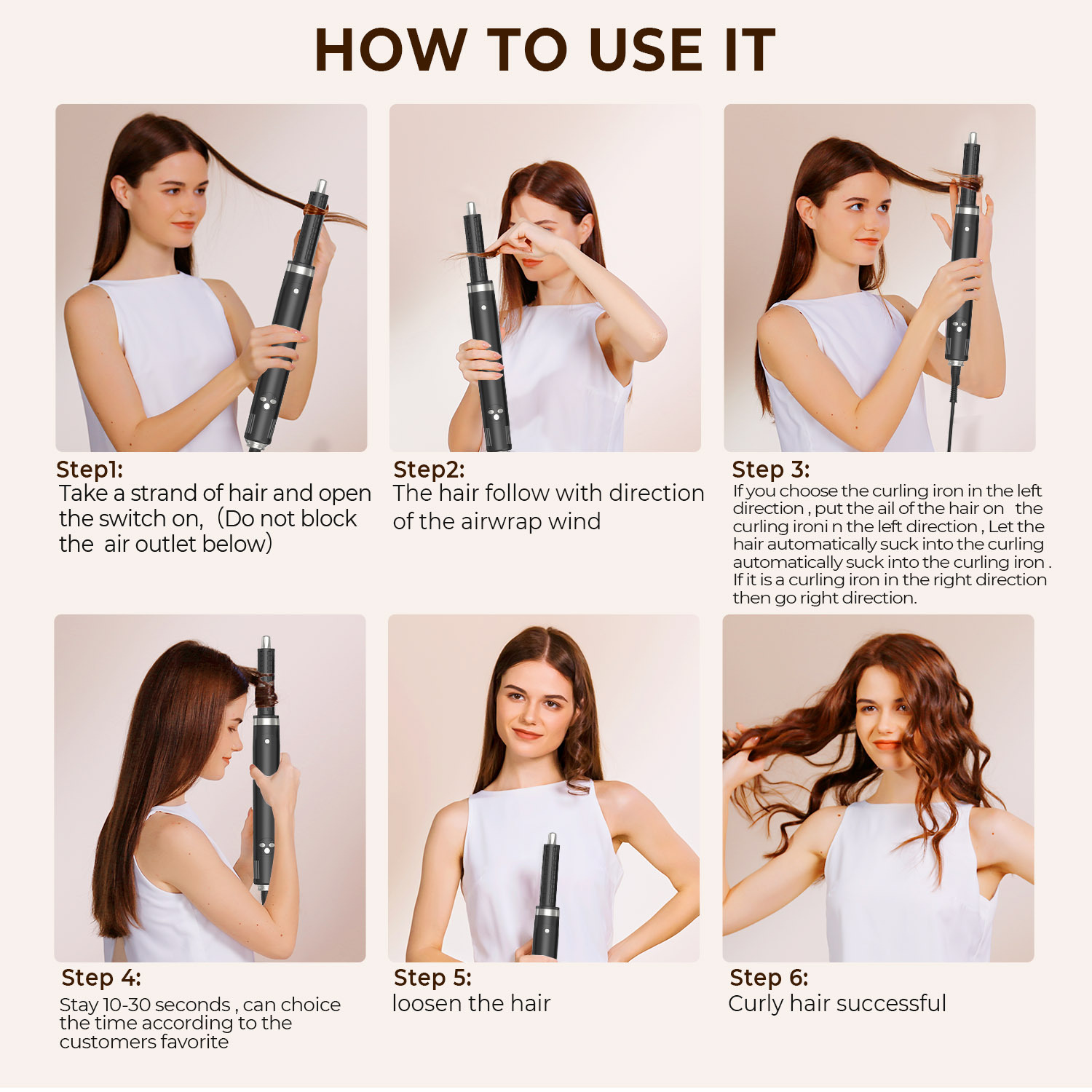 HOW TO USE IT

Step1:
Take a strand of hair and open the switch on, (Do not block the air outlet below)

Step2:
The hair follow with direction of the airwrap wind

Step 3:
If you choose the curling iron in the left direction , put the ail of the hair on the curling ironi n the left direction , Let the hair automatically suck into the curling automatically suck into the curling iron . If it is a curling iron in the right direction then go right direction.

Step 4:
Stay 10-30 seconds , can choice the time according to the customers favorite

Step 5:
loosen the hair

Step 6:
Curly hair successful