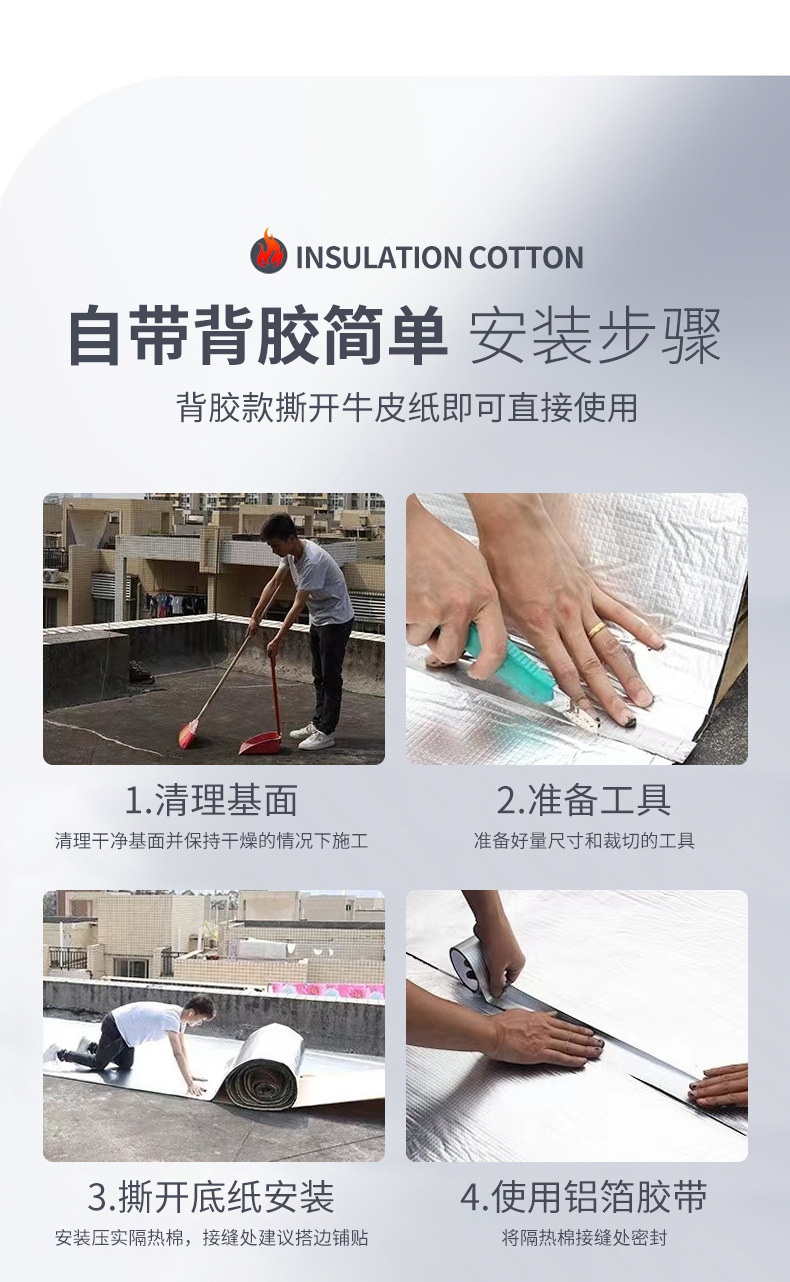 INSULATION COTTON

自带背胶简单 安装步骤

背胶款撕开牛皮纸即可直接使用

1.清理基面

清理干净基面并保持干燥的情况下施工

2.准备工具

准备好量尺寸和裁切的工具

3.撕开底纸安装

安装压实隔热棉，接缝处建议搭边铺贴

4.使用铝箔胶带

将隔热棉接缝处密封