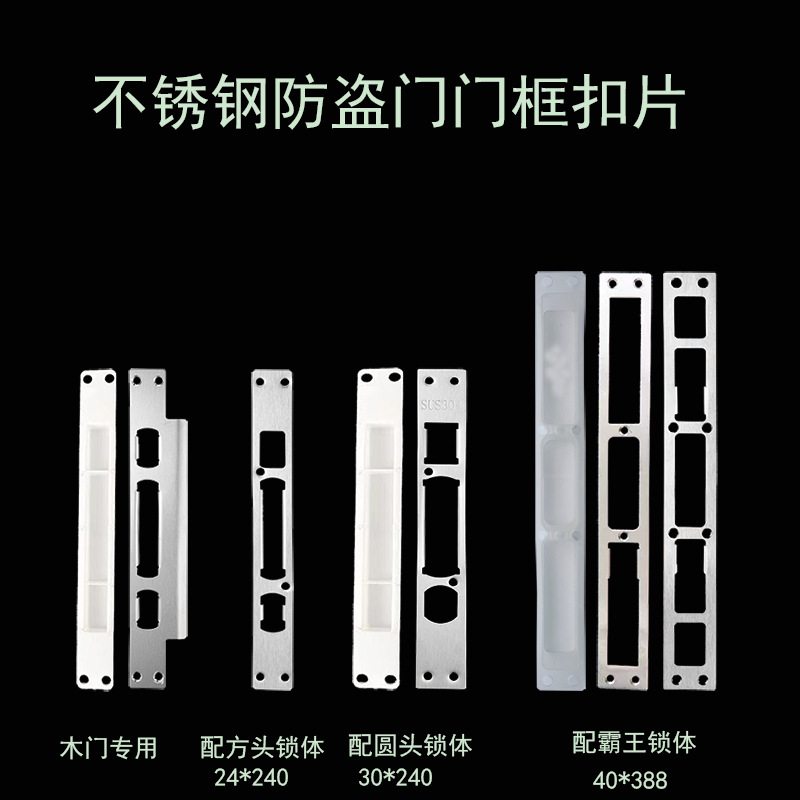 不锈钢防盗门门框扣片

SUS30

木门专用

配方头锁体
24*240

配圆头锁体
30*240

配霸王锁体
40*388