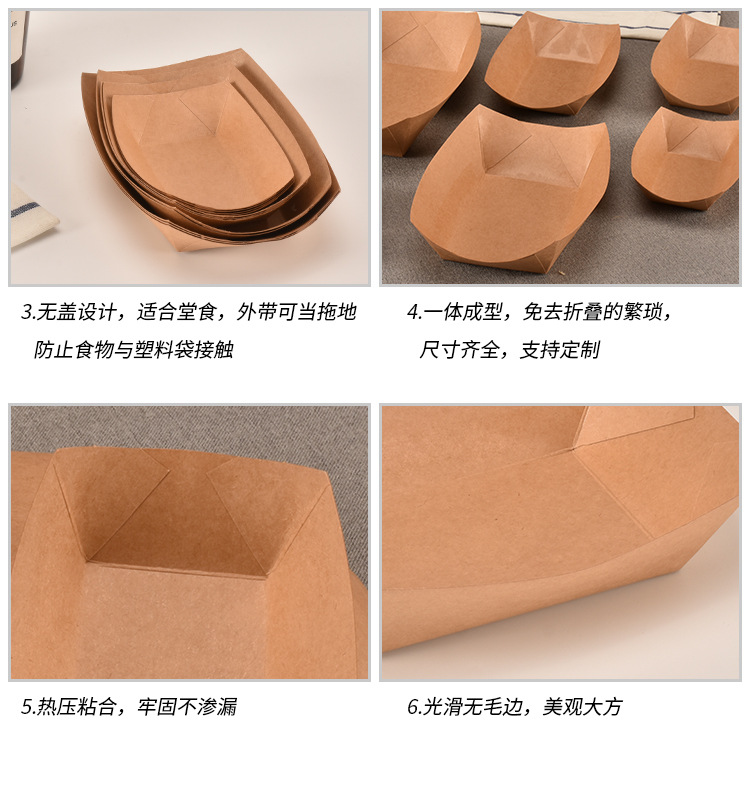 3.无盖设计，适合堂食，外带可当拖地
防止食物与塑料袋接触

4.一体成型，免去折叠的繁琐，
尺寸齐全，支持定制

5.热压粘合，牢固不渗漏

6.光滑无毛边，美观大方