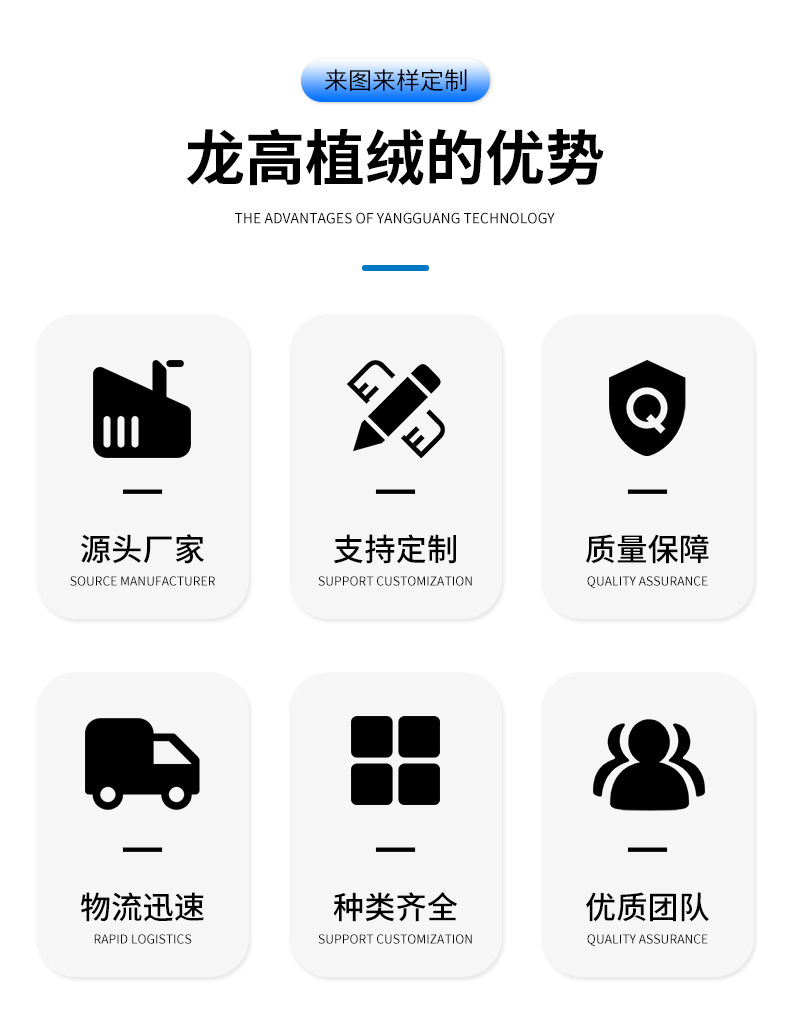 来图来样定制

龙高植绒的优势

THE ADVANTAGES OF YANGGUANG TECHNOLOGY

源头厂家
SOURCE MANUFACTURER

支持定制
SUPPORT CUSTOMIZATION

质量保障
QUALITY ASSURANCE

物流迅速
RAPID LOGISTICS

种类齐全
SUPPORT CUSTOMIZATION

优质团队
QUALITY ASSURANCE