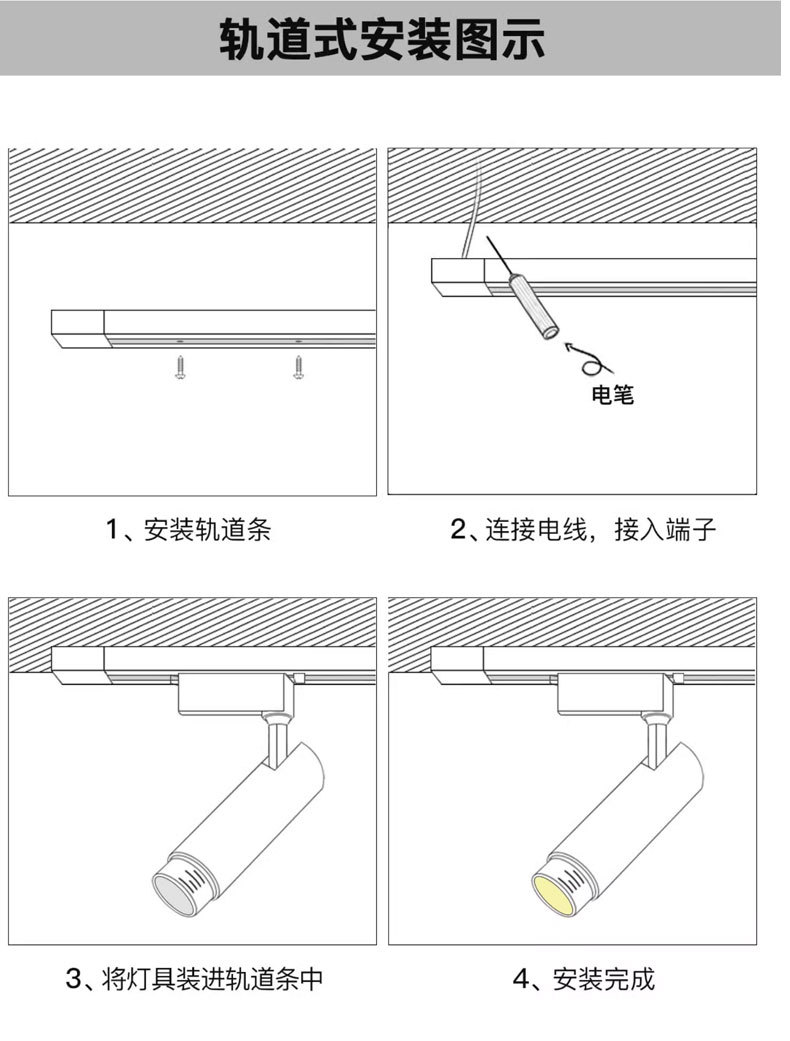 轨道式安装图示

电笔

1、安装轨道条

2、连接电线，接入端子

3、将灯具装进轨道条中

4、安装完成