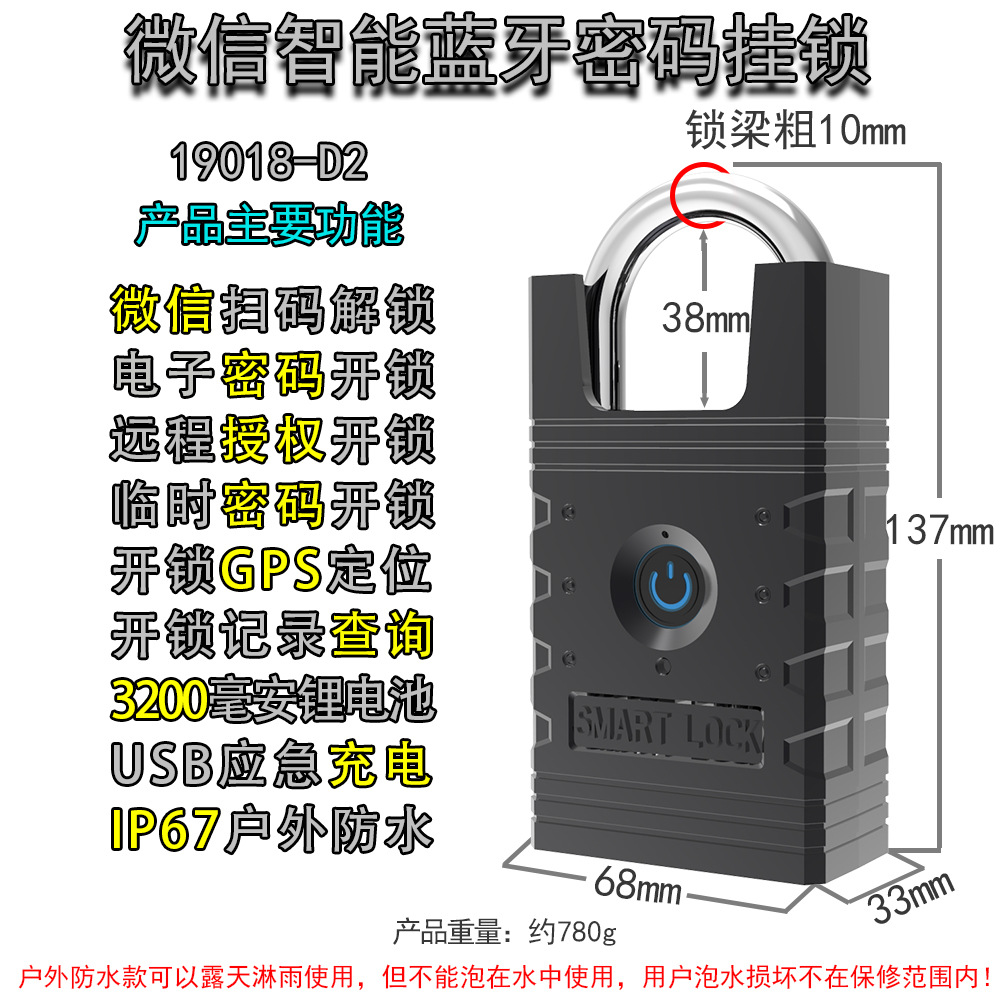 微信智能蓝牙密码挂锁

19018-D2

产品主要功能

微信扫码解锁
电子密码开锁
远程授权开锁
临时密码开锁
开锁GPS定位
开锁记录查询
3200毫安锂电池
USB应急充电
IP67户外防水

锁梁粗10mm

38mm

137mm

SMART LOCK

68mm

33mm

产品重量：约780g

户外防水款可以露天淋雨使用，但不能泡在水中使用，用户泡水损坏不在保修范围内！