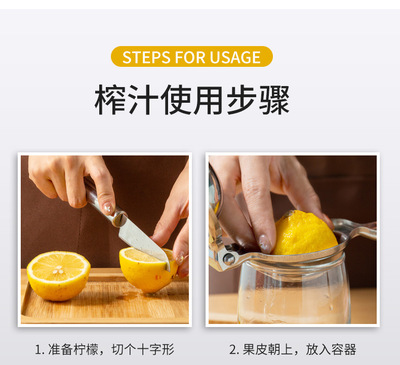 STEPS FOR USAGE

榨汁使用步骤

1. 准备柠檬，切个十字形

2. 果皮朝上，放入容器