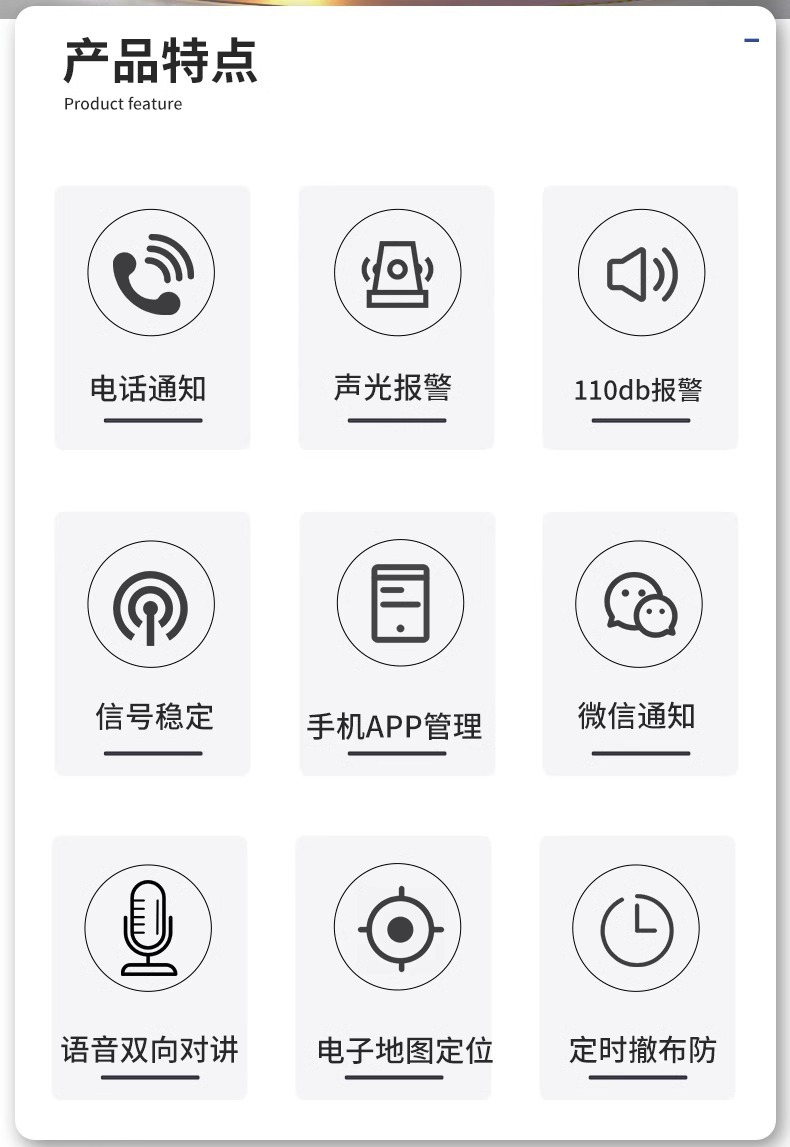 产品特点
Product feature

电话通知

声光报警

110db报警

信号稳定

手机APP管理

微信通知

语音双向对讲

电子地图定位

定时撤布防