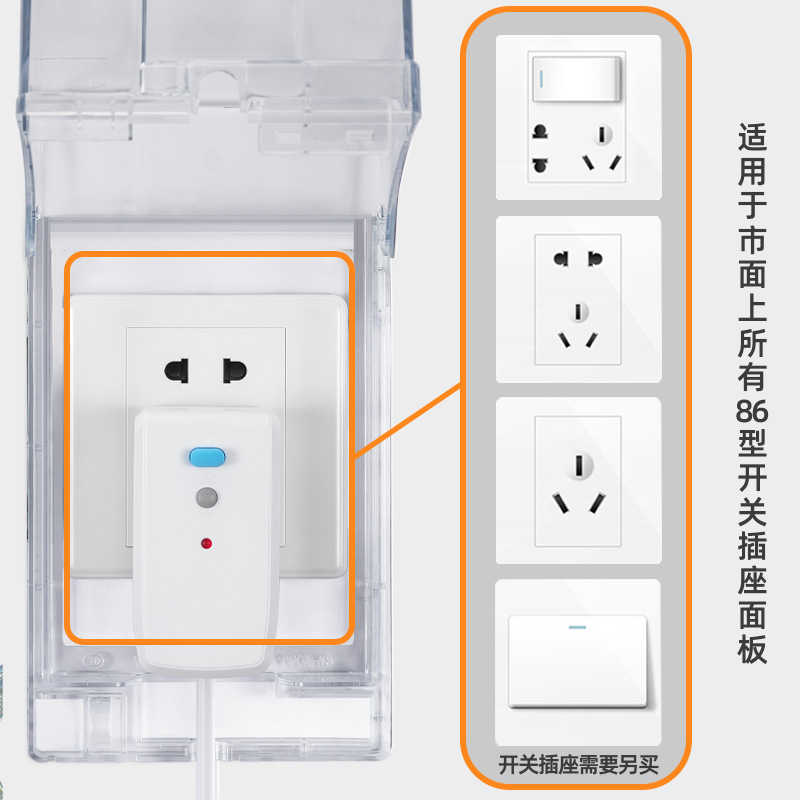 适用于市面上所有86型开关插座面板

开关插座需要另买