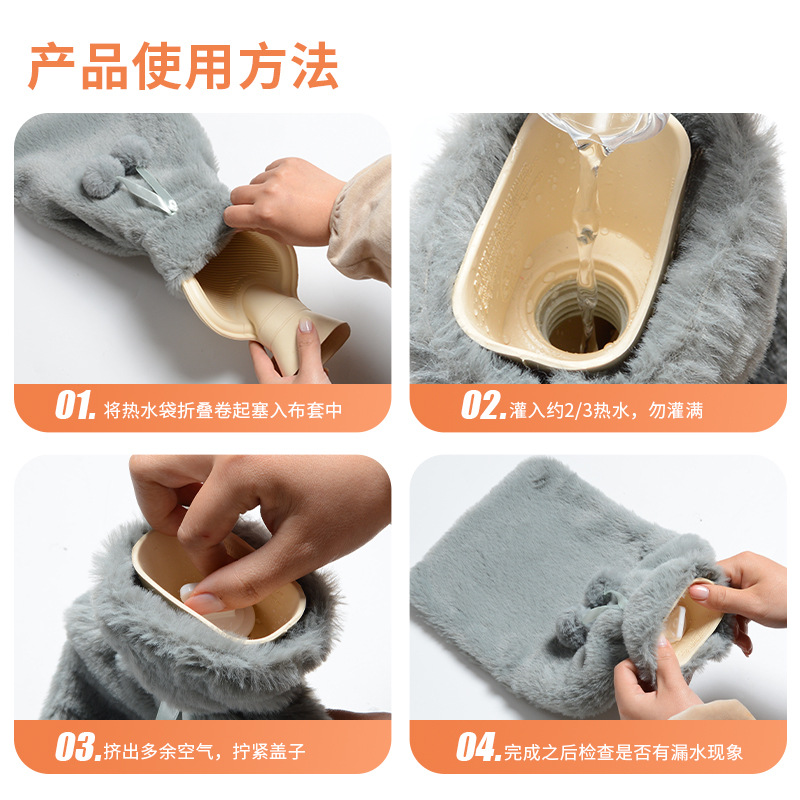 产品使用方法

01. 将热水袋折叠卷起塞入布套中

02. 灌入约2/3热水，勿灌满

03. 挤出多余空气，拧紧盖子

04. 完成之后检查是否有漏水现象