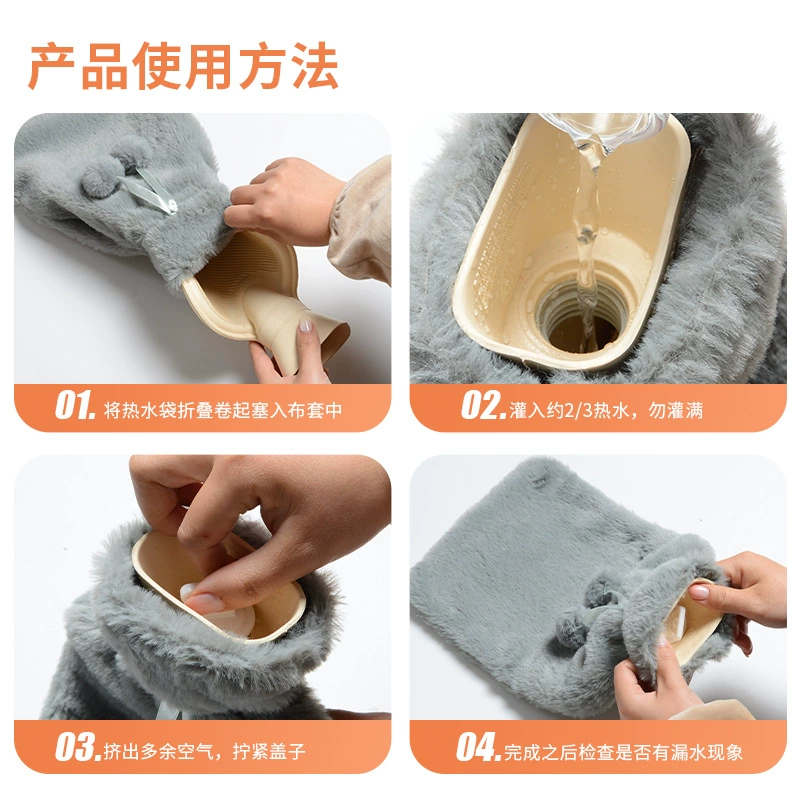 产品使用方法

01. 将热水袋折叠卷起塞入布套中

02. 灌入约2/3热水，勿灌满

03. 挤出多余空气，拧紧盖子

04. 完成之后检查是否有漏水现象