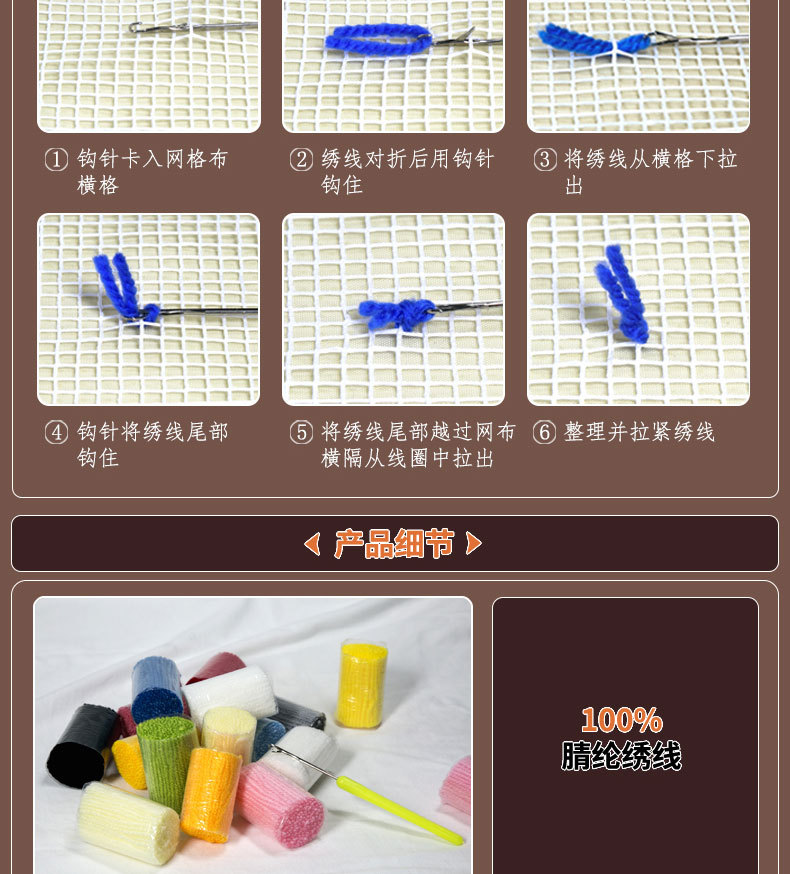 ① 钩针卡入网格布横格

② 绣线对折后用钩针钩住

③ 将绣线从横格下拉出

④ 钩针将绣线尾部钩住

⑤ 将绣线尾部越过网布横隔从线圈中拉出

⑥ 整理并拉紧绣线

产品细节

100%
腈纶绣线