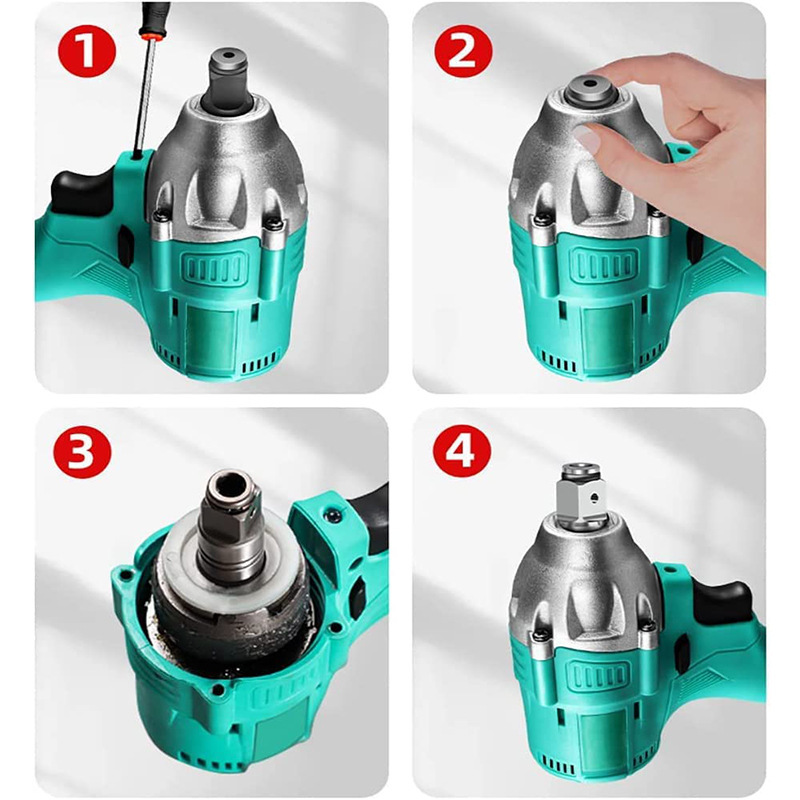 1

2

3

4