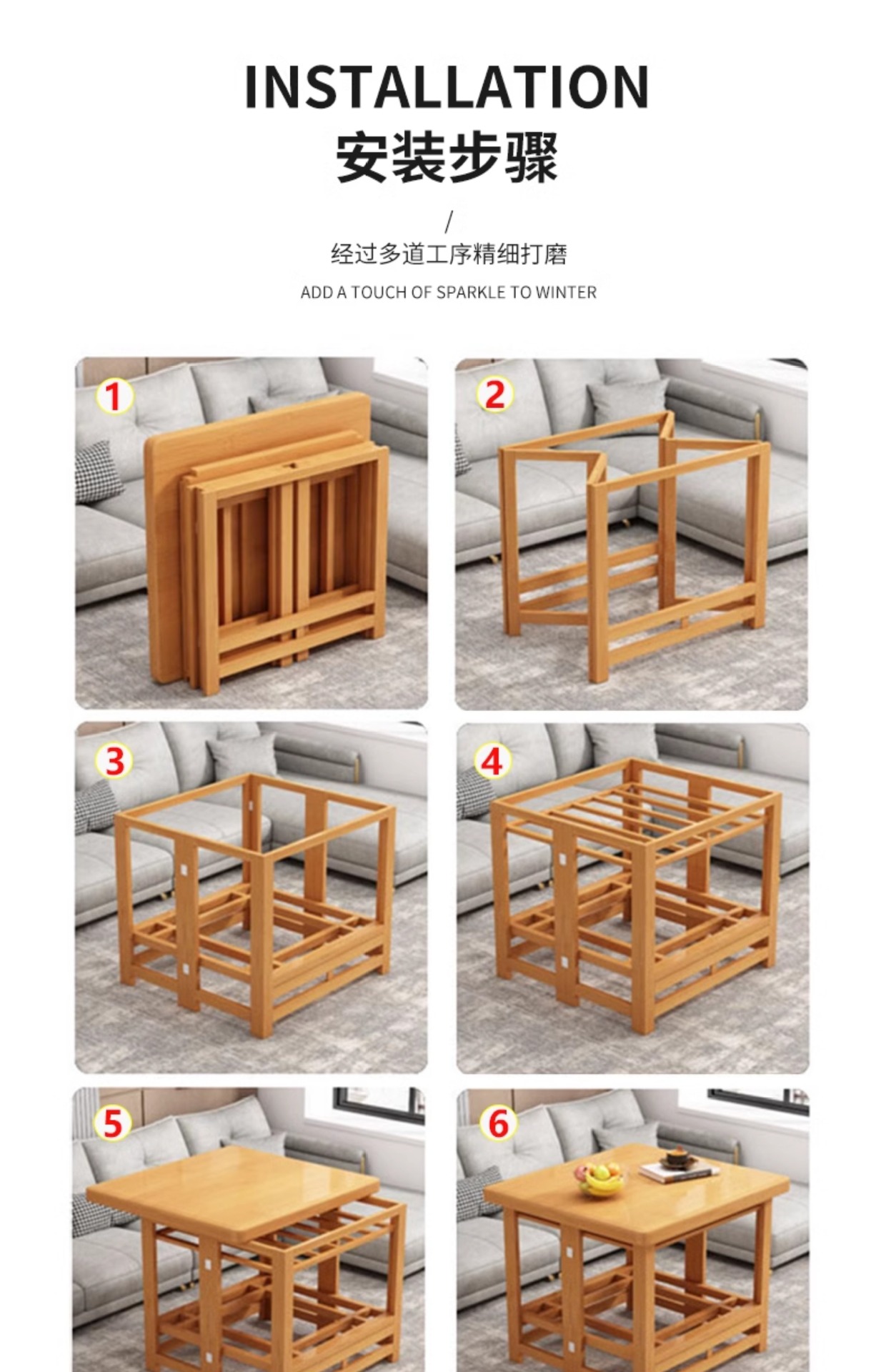 INSTALLATION
安装步骤

/
经过多道工序精细打磨
ADD A TOUCH OF SPARKLE TO WINTER

1

2

3

4

5

6