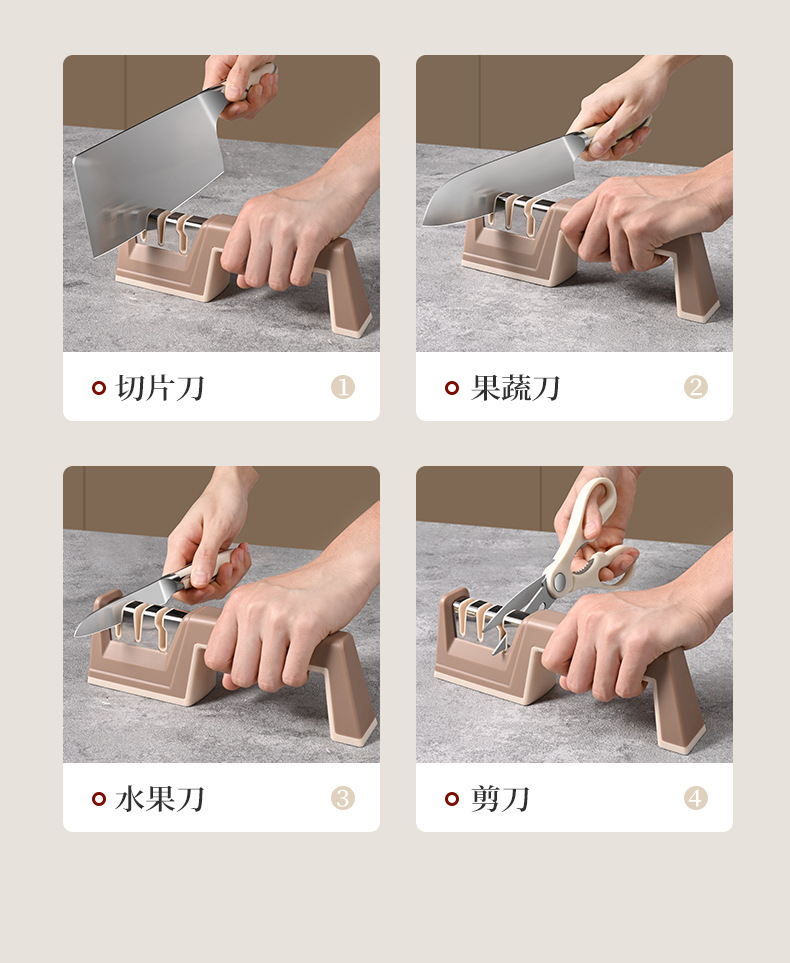 切片刀 1

果蔬刀 2

水果刀 3

剪刀 4