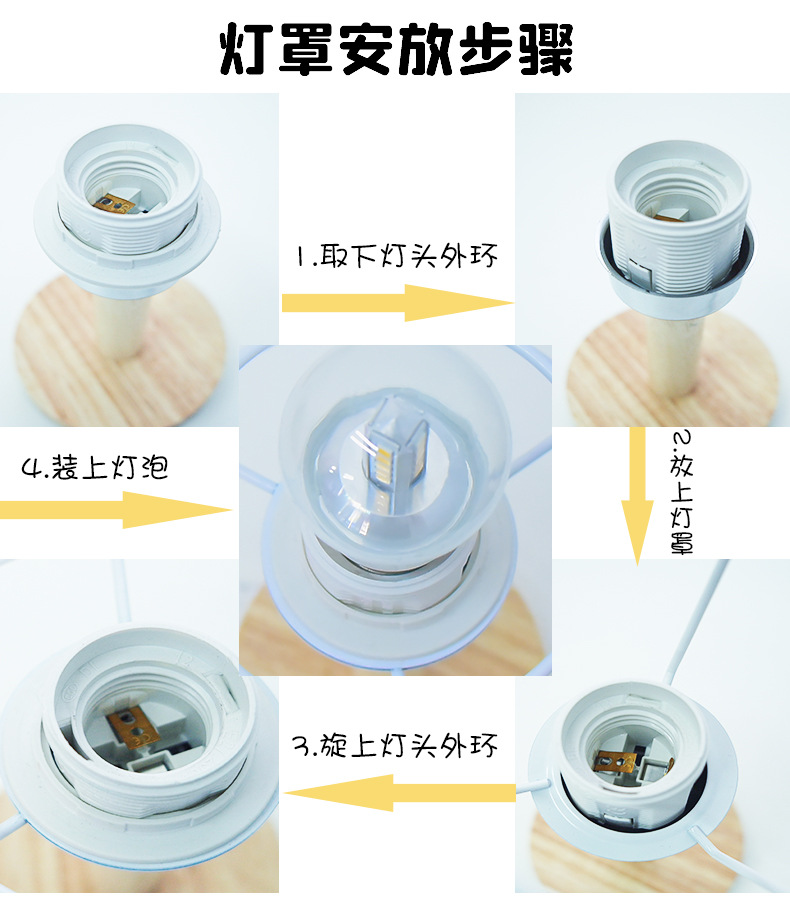 灯罩安放步骤

1.取下灯头外环

2.放上灯罩

3.旋上灯头外环

4.装上灯泡