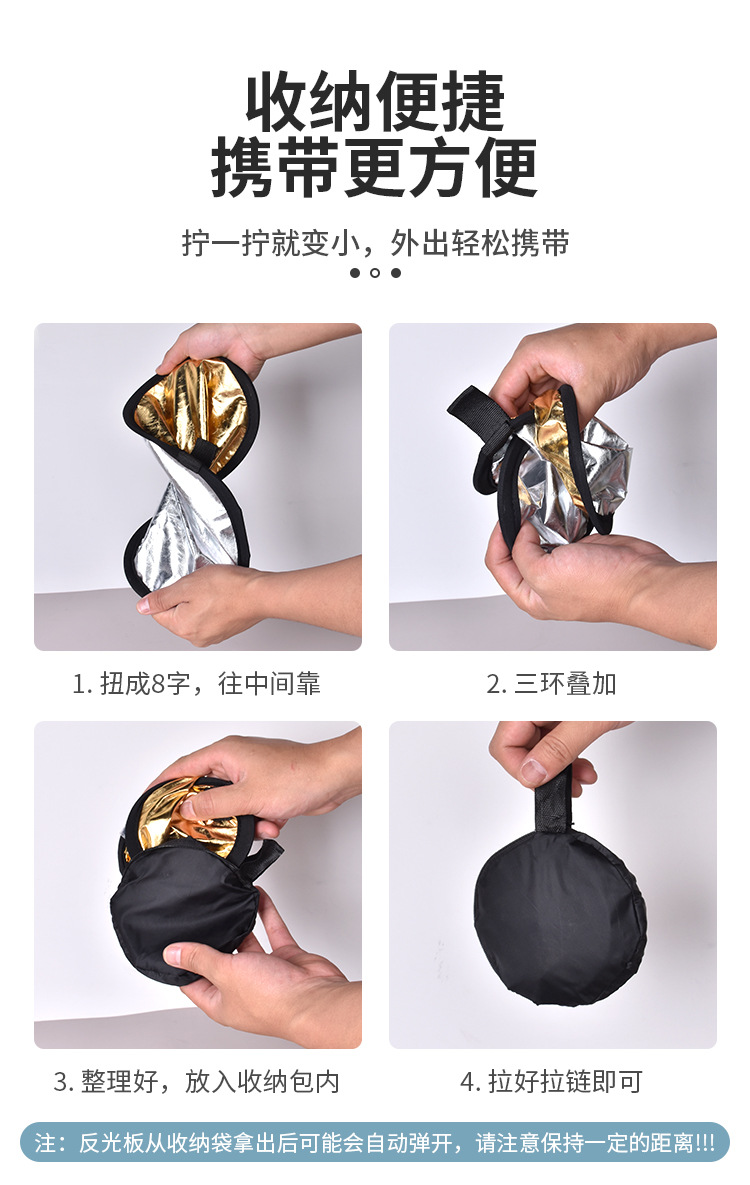 收纳便捷
携带更方便

拧一拧就变小，外出轻松携带

1. 扭成8字，往中间靠

2. 三环叠加

3. 整理好，放入收纳包内

4. 拉好拉链即可

注：反光板从收纳袋拿出后可能会自动弹开，请注意保持一定的距离!!!