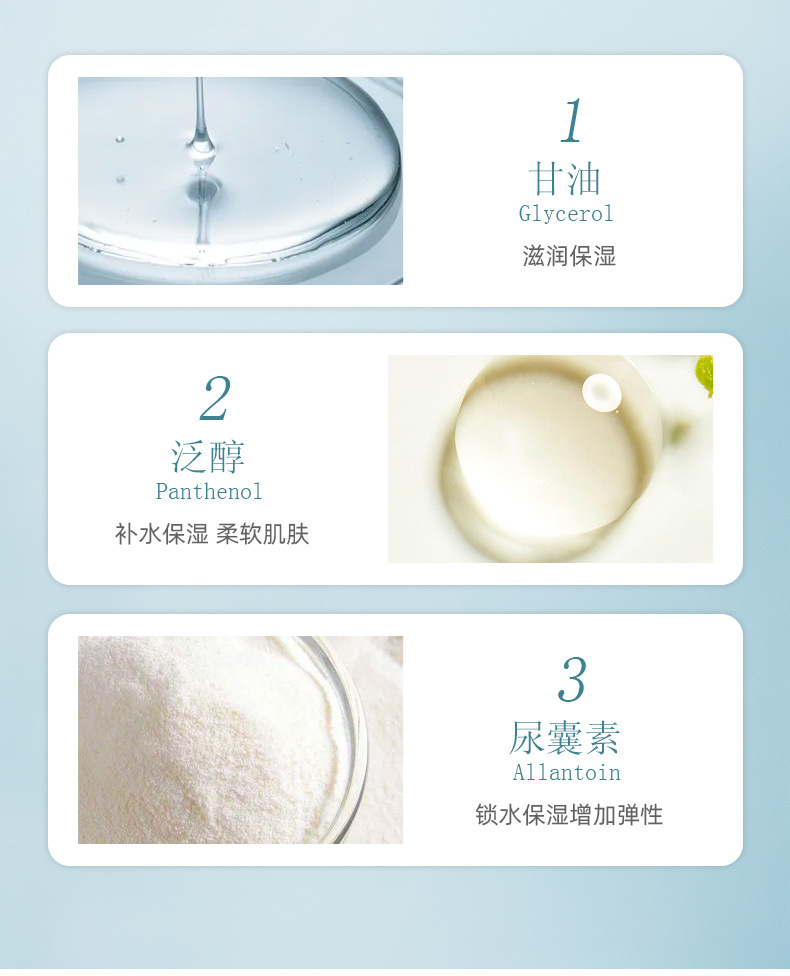 1
甘油
Glycerol
滋润保湿

2
泛醇
Panthenol
补水保湿 柔软肌肤

3
尿囊素
Allantoin
锁水保湿增加弹性