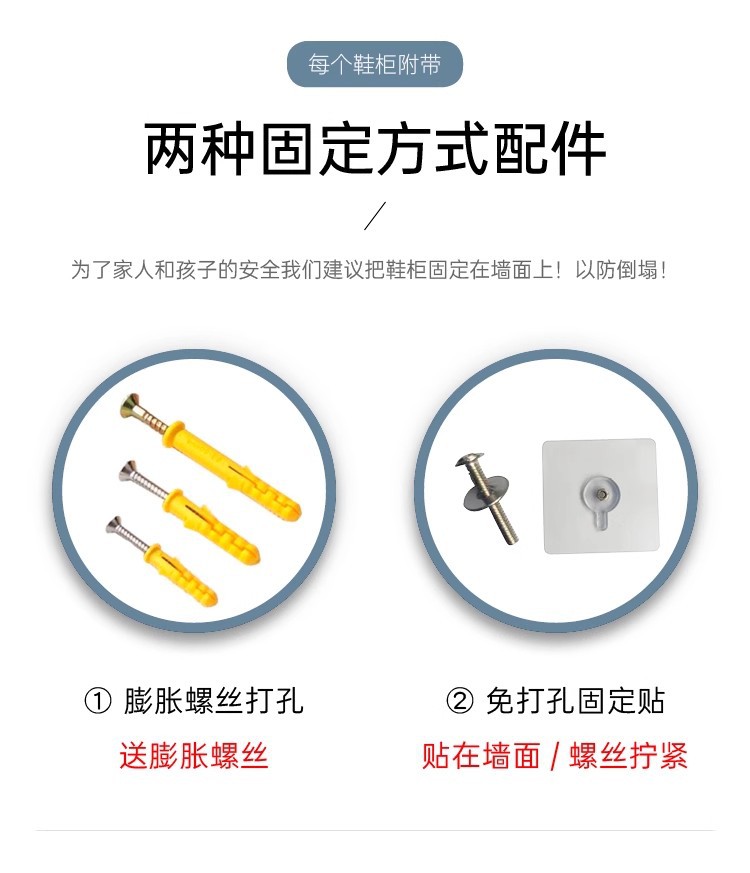 每个鞋柜附带

两种固定方式配件

/

为了家人和孩子的安全我们建议把鞋柜固定在墙面上！以防倒塌！

① 膨胀螺丝打孔

送膨胀螺丝

② 免打孔固定贴

贴在墙面 / 螺丝拧紧