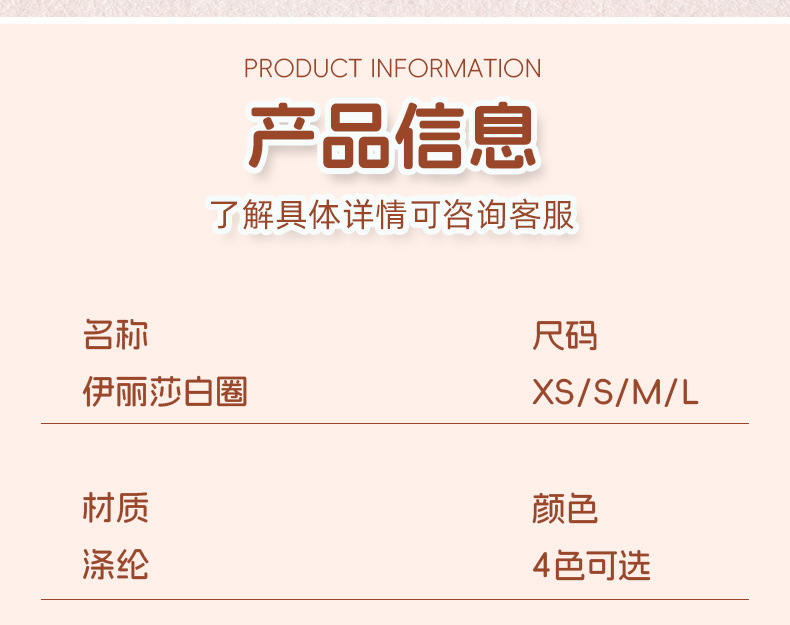 PRODUCT INFORMATION

产品信息

了解具体详情可咨询客服

名称
伊丽莎白圈

尺码
XS/S/M/L

材质
涤纶

颜色
4色可选