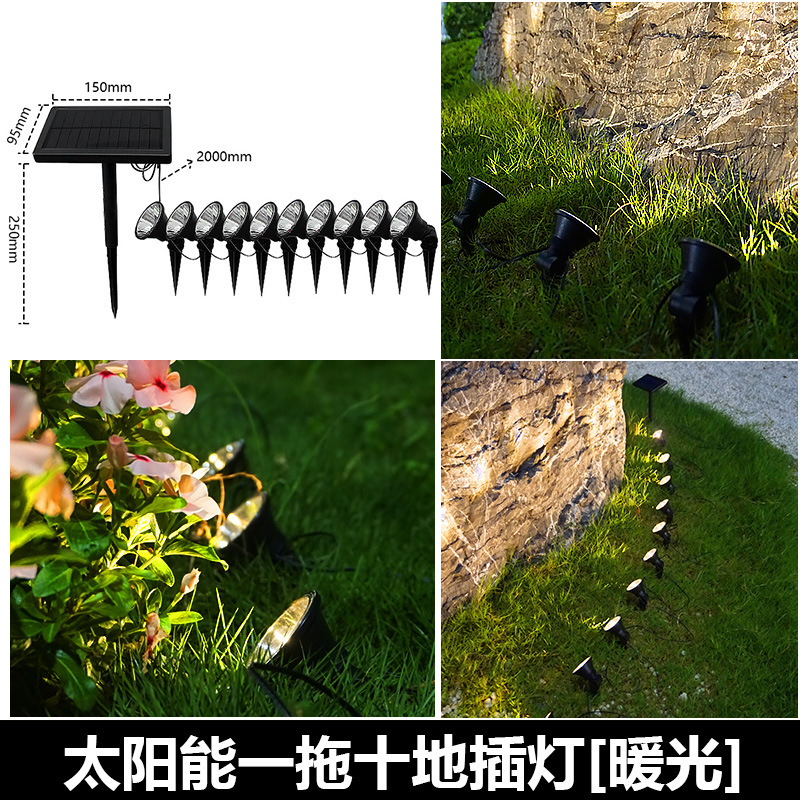 150mm
95mm
2000mm
250mm
太阳能一拖十地插灯[暖光]