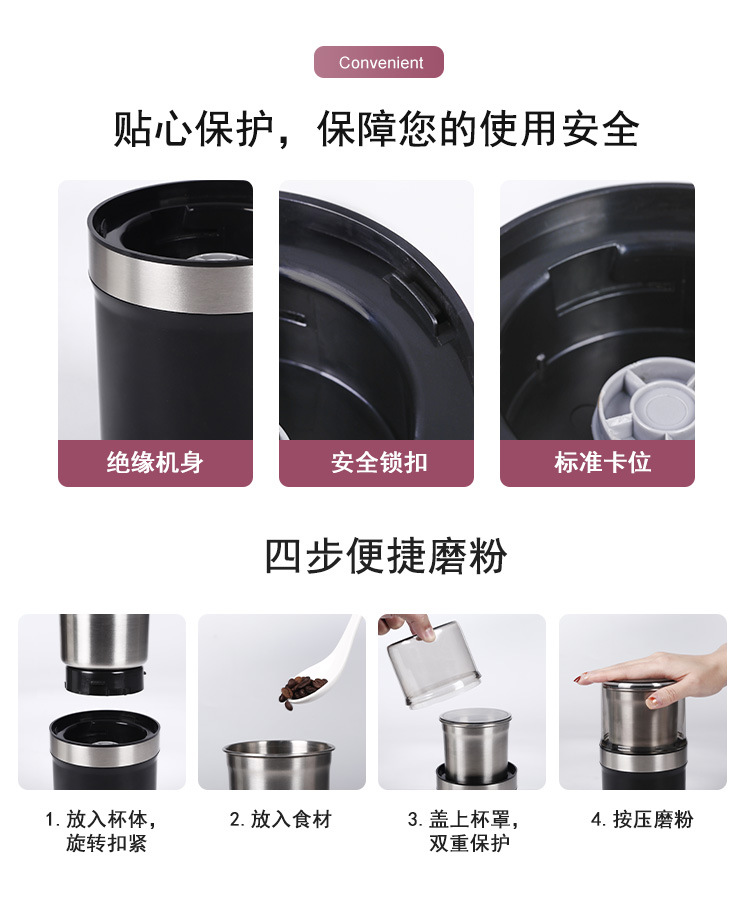 Convenient

贴心保护，保障您的使用安全

绝缘机身

安全锁扣

标准卡位

四步便捷磨粉

1. 放入杯体，旋转扣紧

2. 放入食材

3. 盖上杯罩，双重保护

4. 按压磨粉