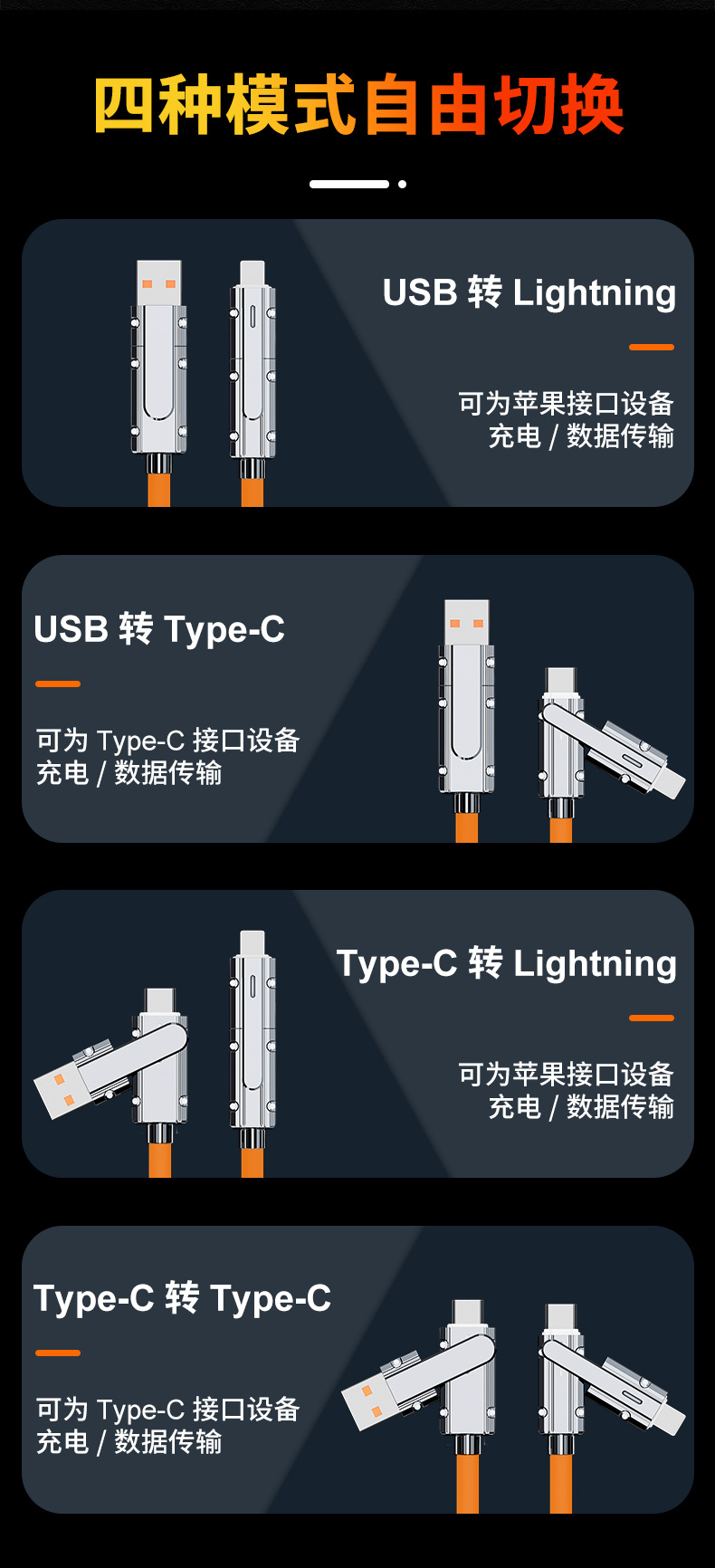 四种模式自由切换

USB 转 Lightning

可为苹果接口设备
充电 / 数据传输

USB 转 Type-C

可为 Type-C 接口设备
充电 / 数据传输

Type-C 转 Lightning

可为苹果接口设备
充电 / 数据传输

Type-C 转 Type-C

可为 Type-C 接口设备
充电 / 数据传输