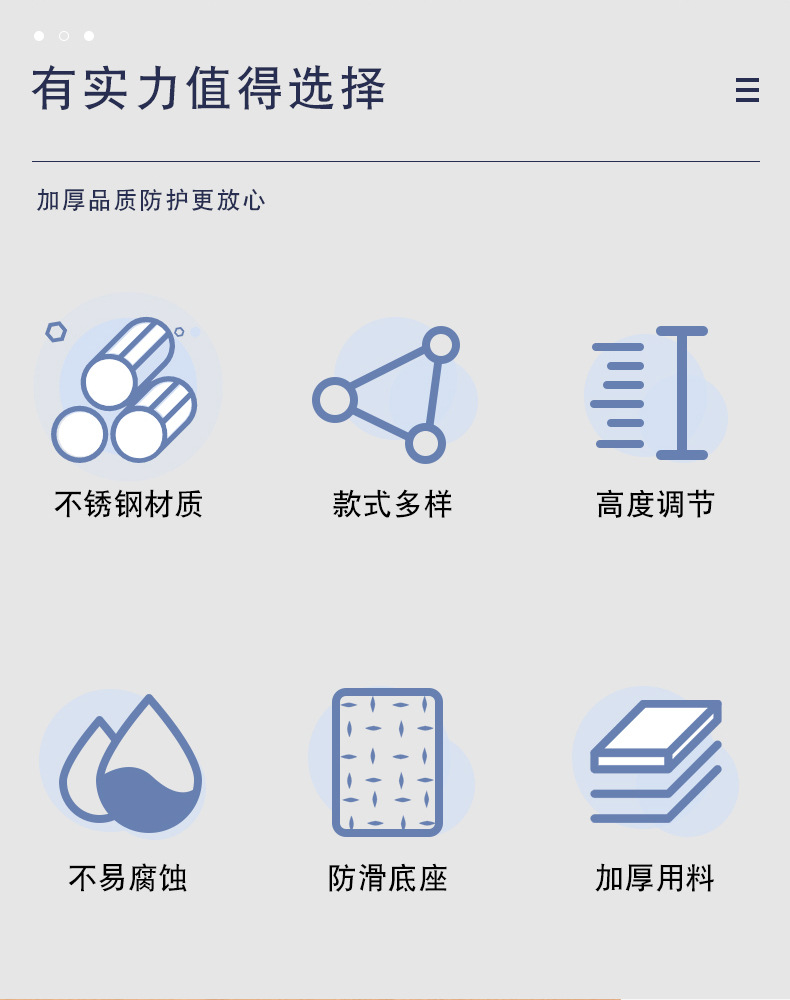 有实力值得选择

加厚品质防护更放心

不锈钢材质

款式多样

高度调节

不易腐蚀

防滑底座

加厚用料