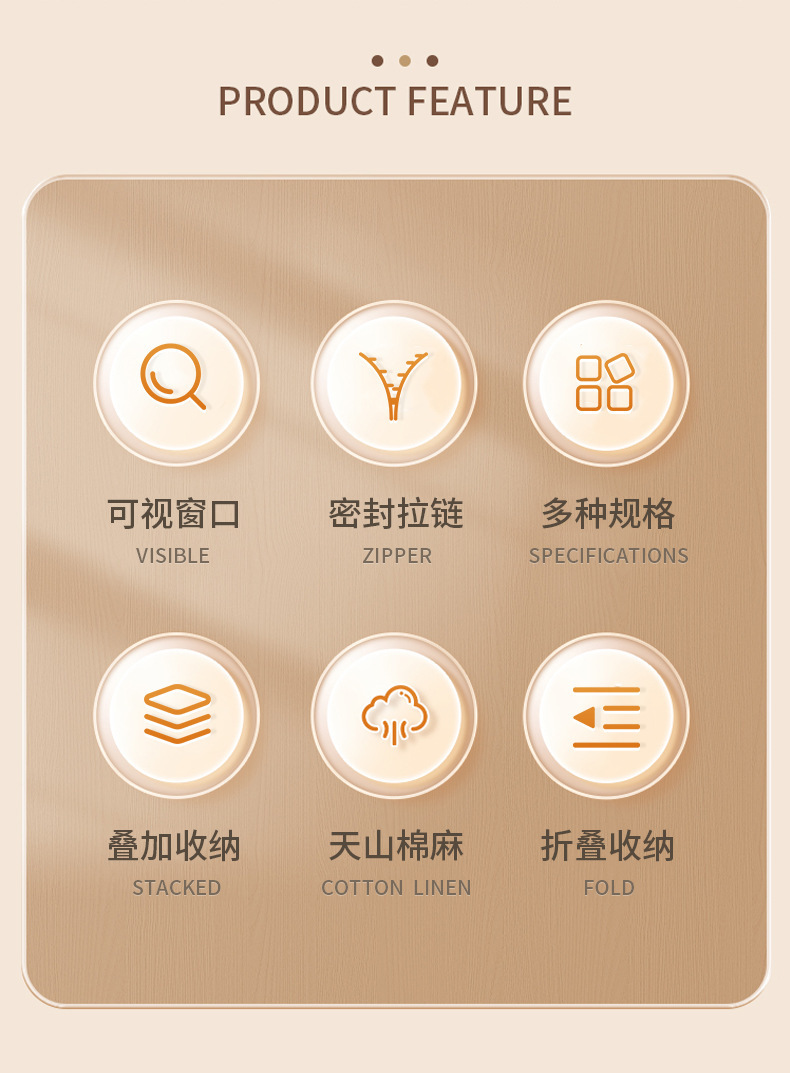 PRODUCT FEATURE

可视窗口
VISIBLE

密封拉链
ZIPPER

多种规格
SPECIFICATIONS

叠加收纳
STACKED

天山棉麻
COTTON LINEN

折叠收纳
FOLD