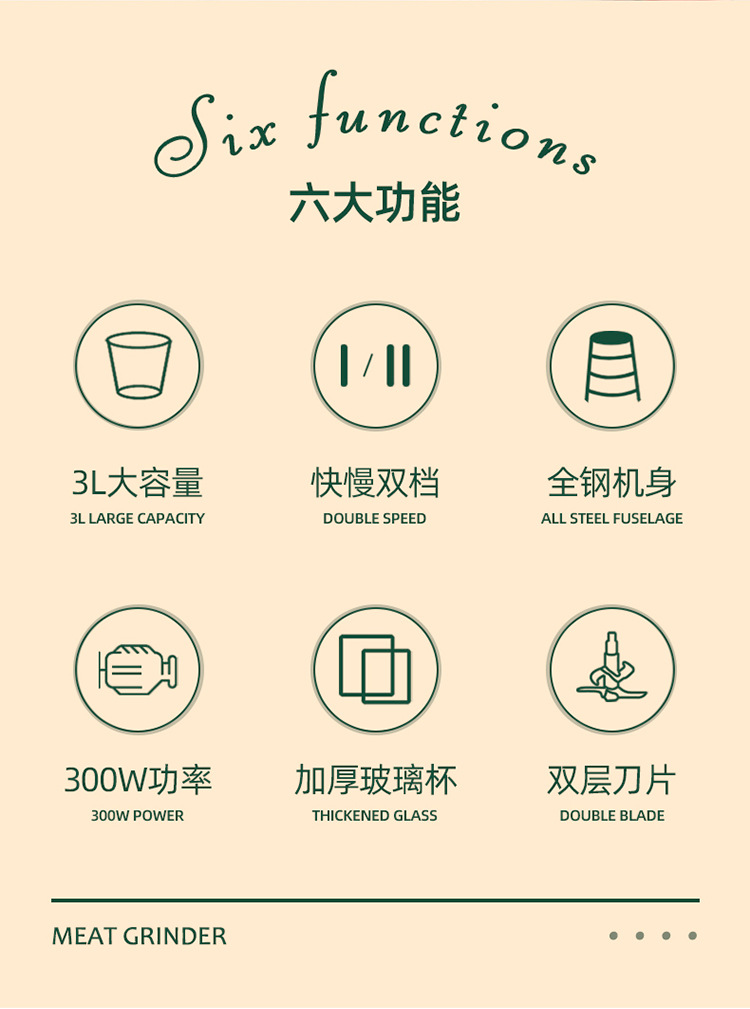 Six functions
六大功能

I / II

3L大容量
3L LARGE CAPACITY

快慢双档
DOUBLE SPEED

全钢机身
ALL STEEL FUSELAGE

300W功率
300W POWER

加厚玻璃杯
THICKENED GLASS

双层刀片
DOUBLE BLADE

MEAT GRINDER