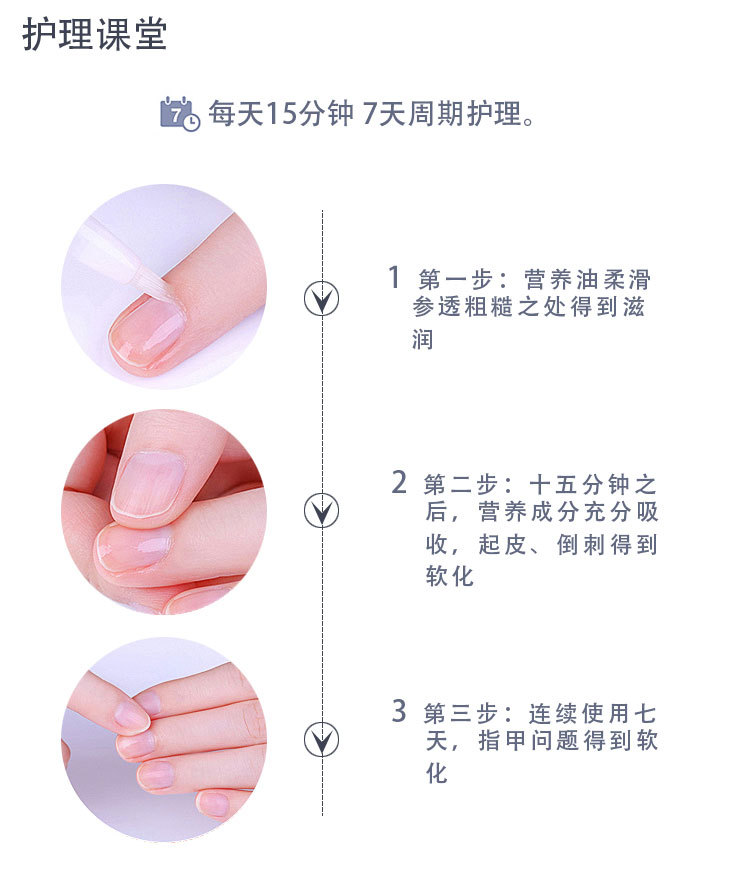 护理课堂

7 每天15分钟 7天周期护理。

1 第一步：营养油柔滑参透粗糙之处得到滋润

2 第二步：十五分钟之后，营养成分充分吸收，起皮、倒刺得到软化

3 第三步：连续使用七天，指甲问题得到软化