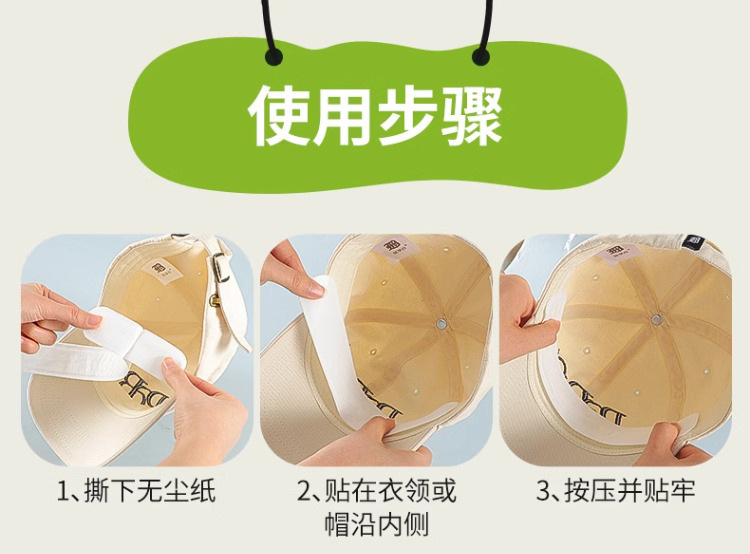 使用步骤

1、撕下无尘纸

2、贴在衣领或帽沿内侧

3、按压并贴牢