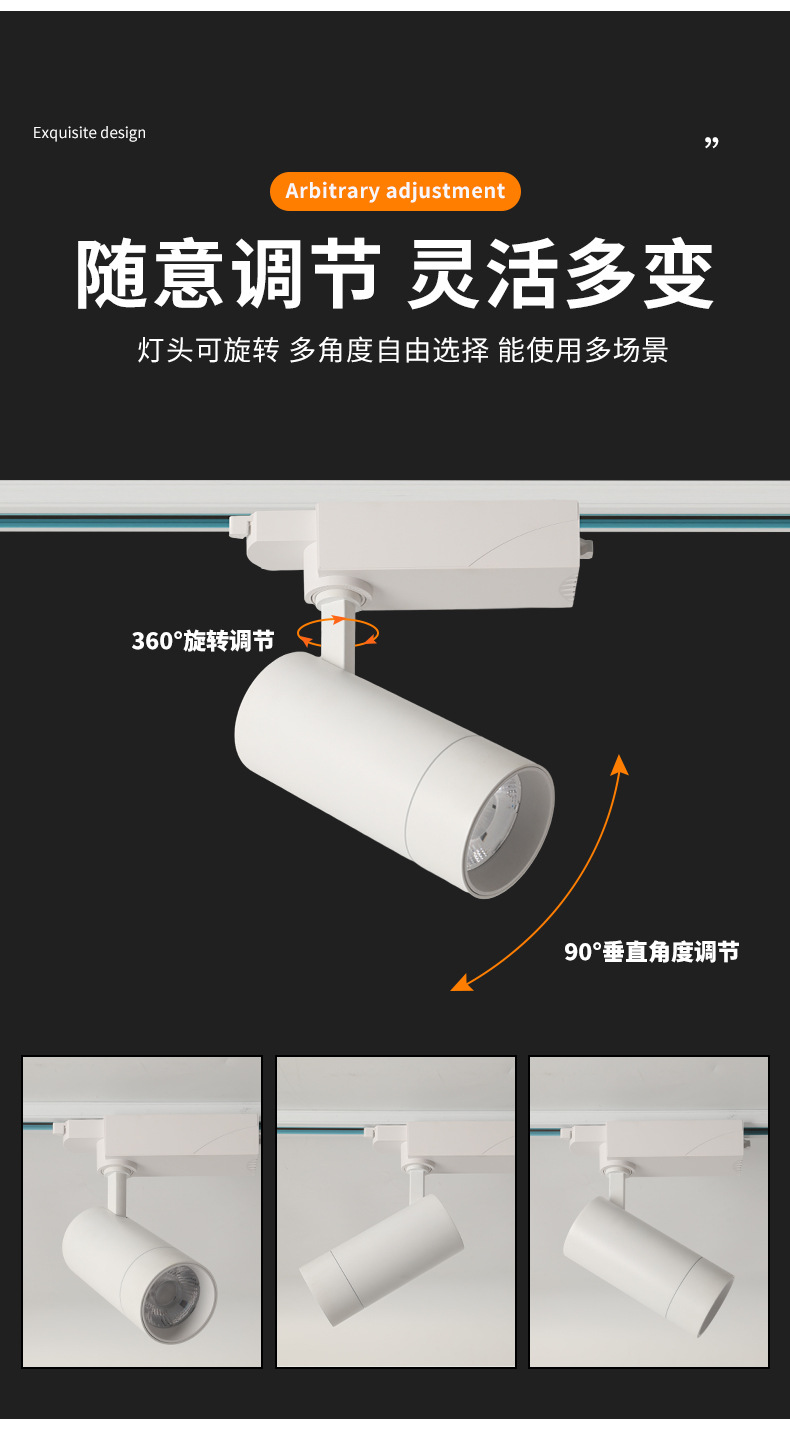 Exquisite design

”

Arbitrary adjustment

随意调节 灵活多变

灯头可旋转 多角度自由选择 能使用多场景

360°旋转调节

90°垂直角度调节