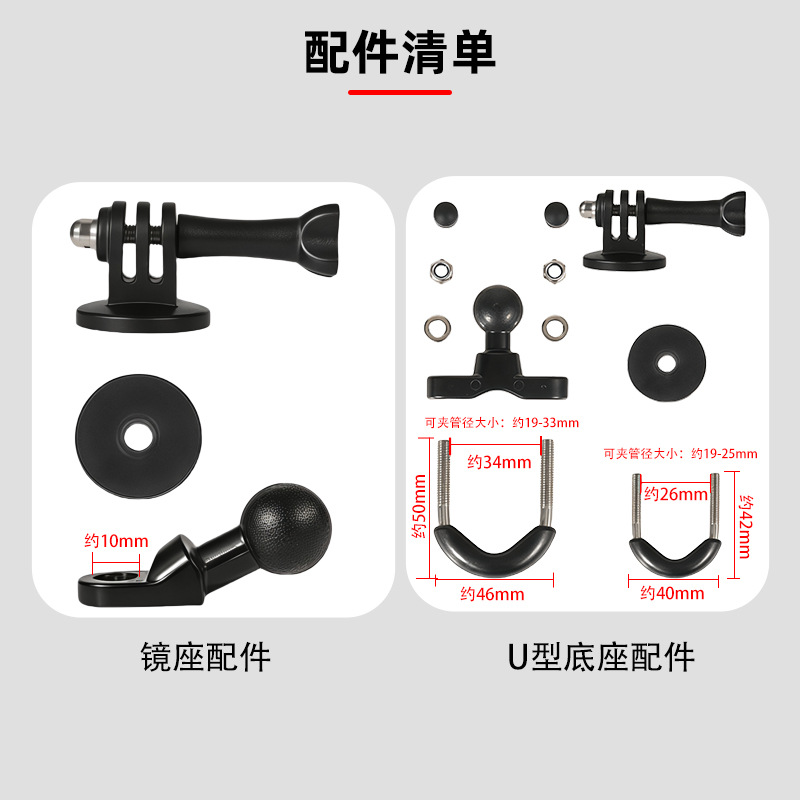 配件清单

约10mm

镜座配件

可夹管径大小：约19-33mm

约34mm

约50mm

约46mm

可夹管径大小：约19-25mm

约26mm

约42mm

约40mm

U型底座配件