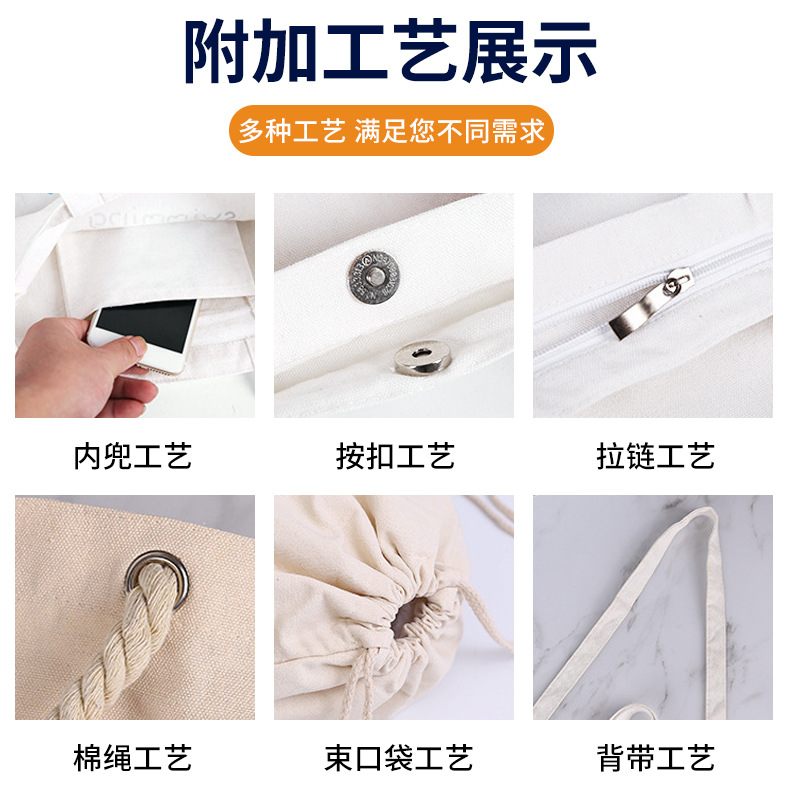 附加工艺展示

多种工艺 满足您不同需求

内兜工艺

按扣工艺

拉链工艺

棉绳工艺

束口袋工艺

背带工艺