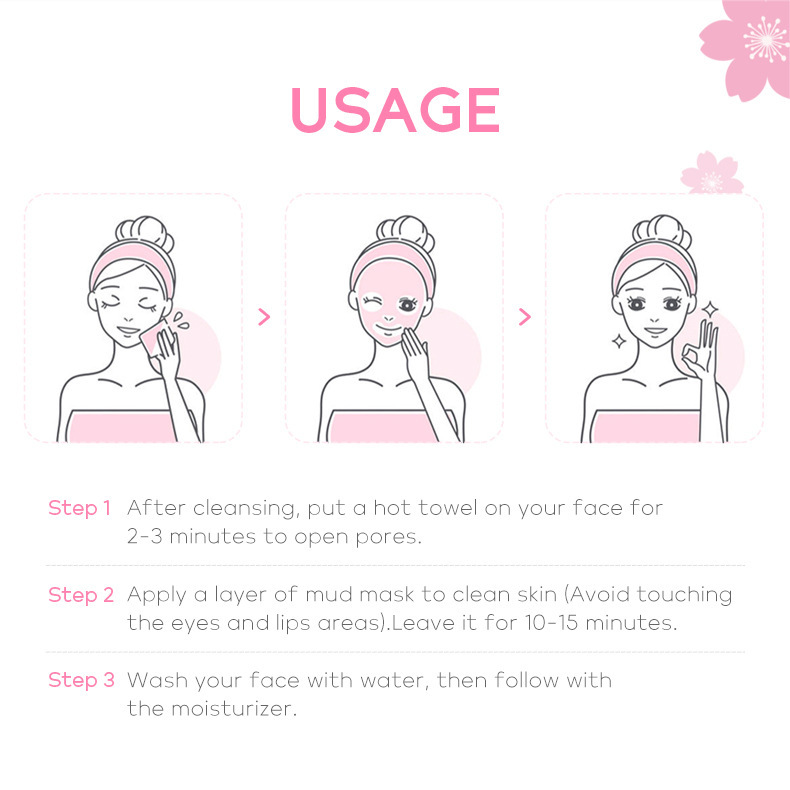 USAGE

Step 1 After cleansing, put a hot towel on your face for 2-3 minutes to open pores.

Step 2 Apply a layer of mud mask to clean skin (Avoid touching the eyes and lips areas).Leave it for 10-15 minutes.

Step 3 Wash your face with water, then follow with the moisturizer.