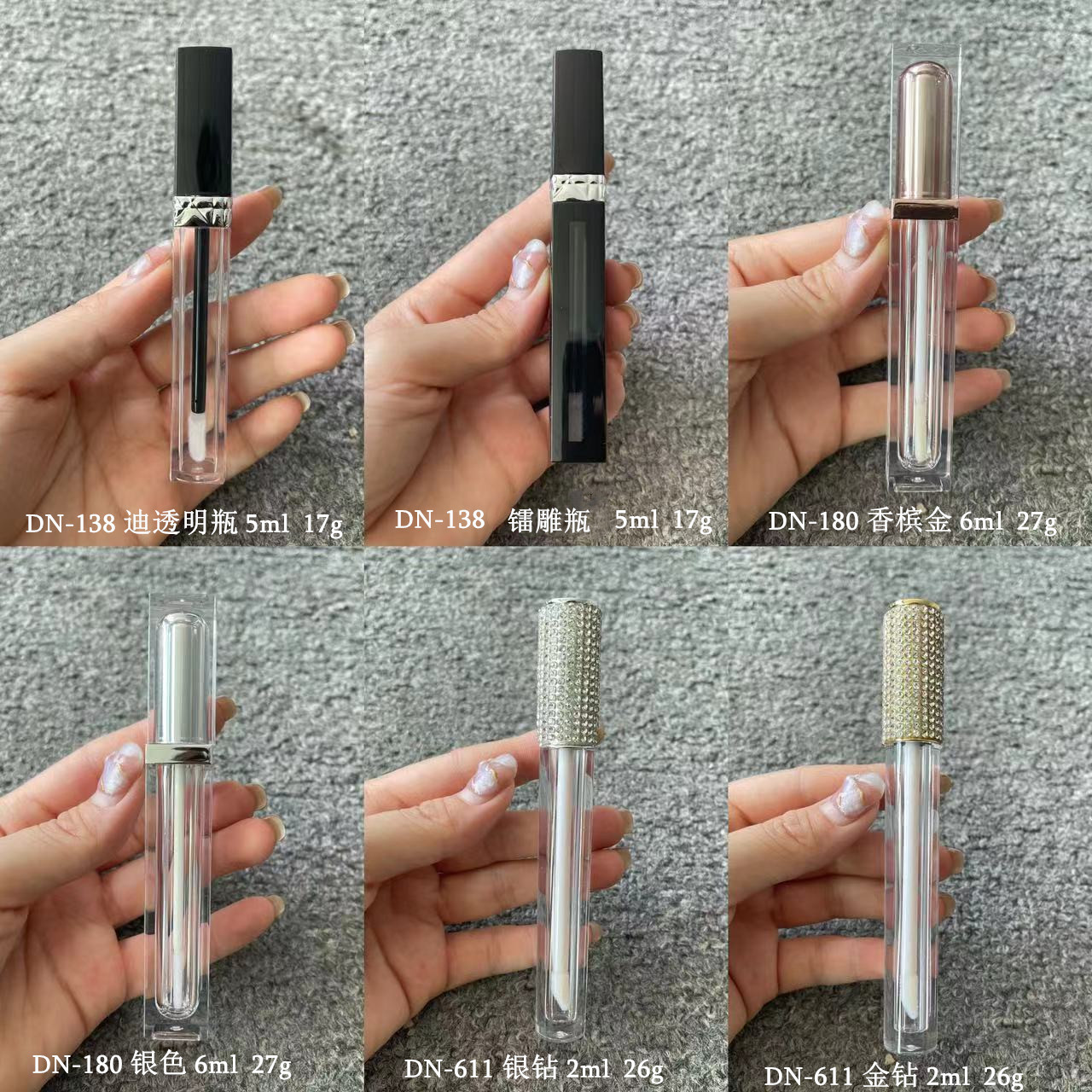 DN-138 迪透明瓶 5ml 17g

DN-138 镭雕瓶 5ml 17g

DN-180 香槟金 6ml 27g

DN-180 银色 6ml 27g

DN-611 银钻 2ml 26g

DN-611 金钻 2ml 26g