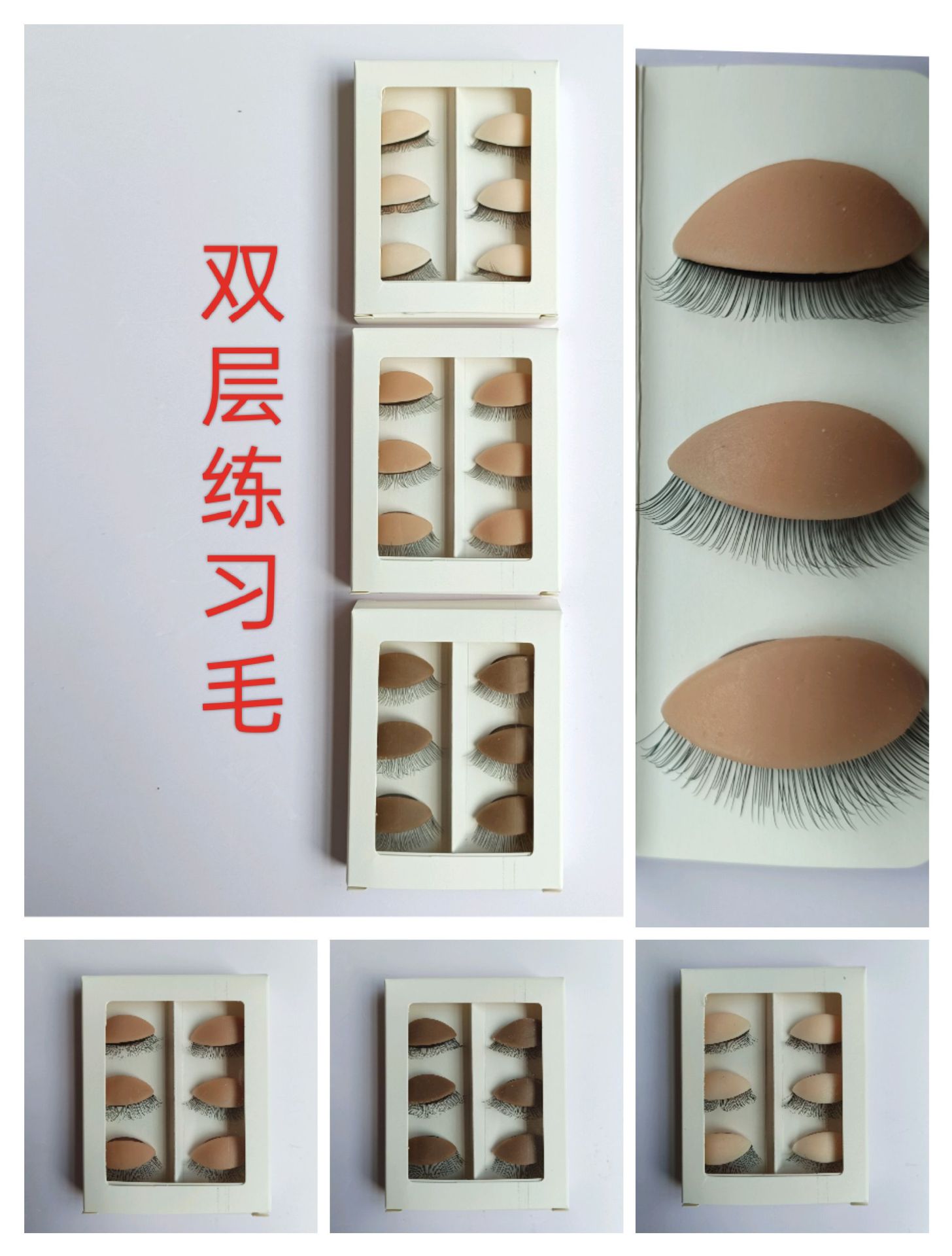 双层练习毛