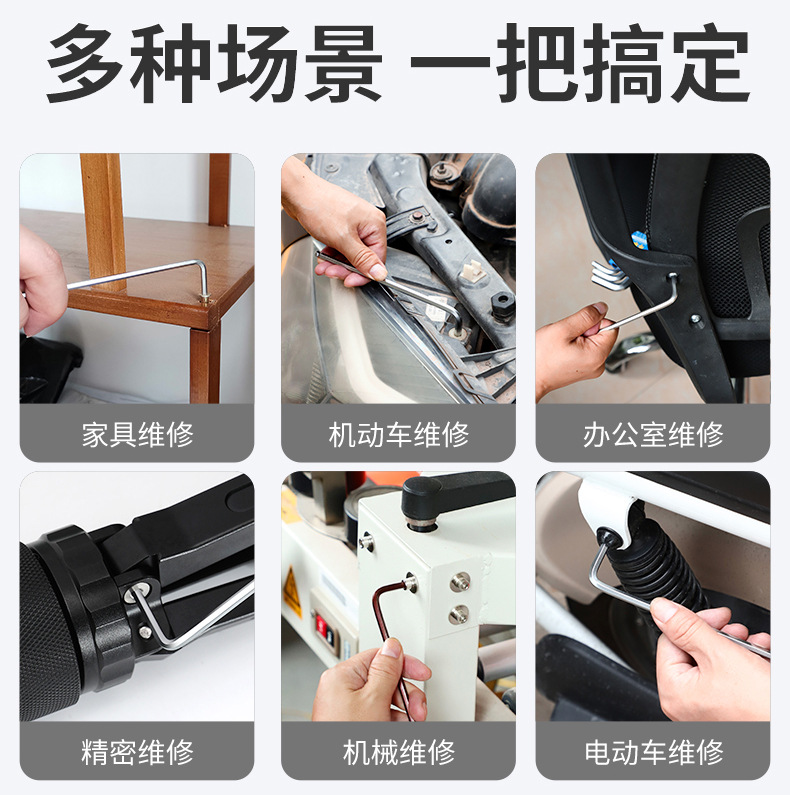 多种场景 一把搞定

家具维修

机动车维修

办公室维修

精密维修

机械维修

电动车维修