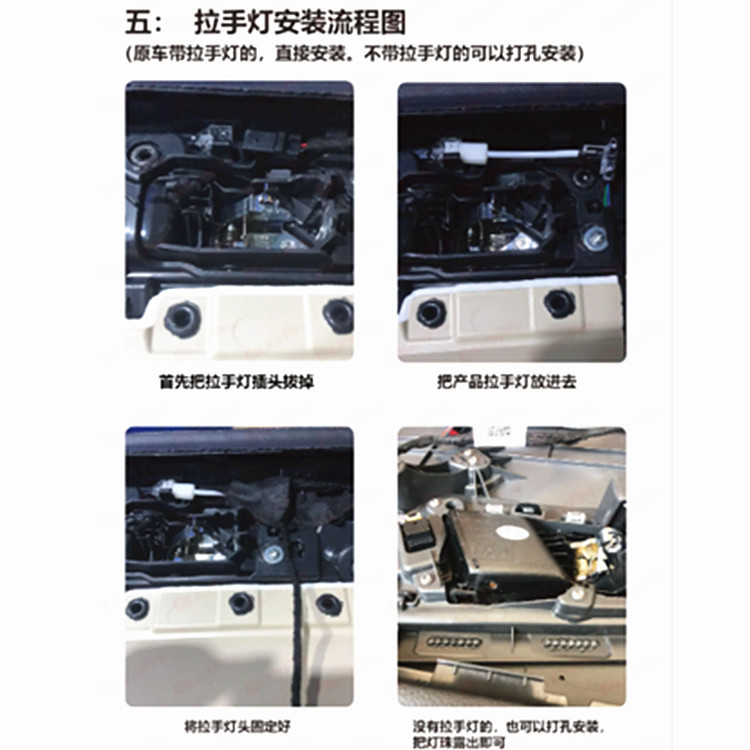 五：  拉手灯安装流程图

(原车带拉手灯的，直接安装。不带拉手灯的可以打孔安装)

首先把拉手灯插头拔掉

把产品拉手灯放进去

将拉手灯头固定好

没有拉手灯的，也可以打孔安装，把灯珠露出即可