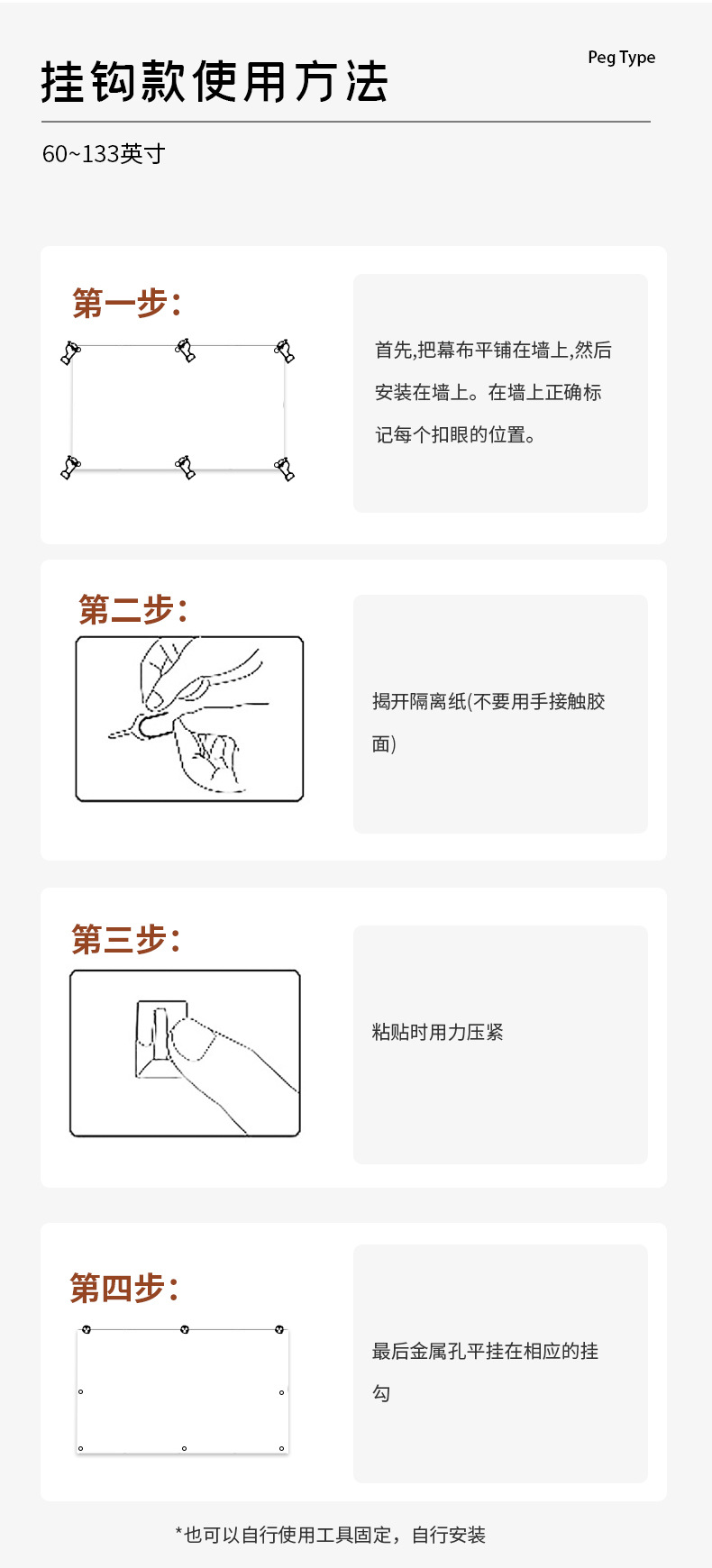 挂钩款使用方法

Peg Type

60~133英寸

第一步：

首先,把幕布平铺在墙上,然后安装在墙上。在墙上正确标记每个扣眼的位置。

第二步：

揭开隔离纸(不要用手接触胶面)

第三步：

粘贴时用力压紧

第四步：

最后金属孔平挂在相应的挂勾

*也可以自行使用工具固定，自行安装