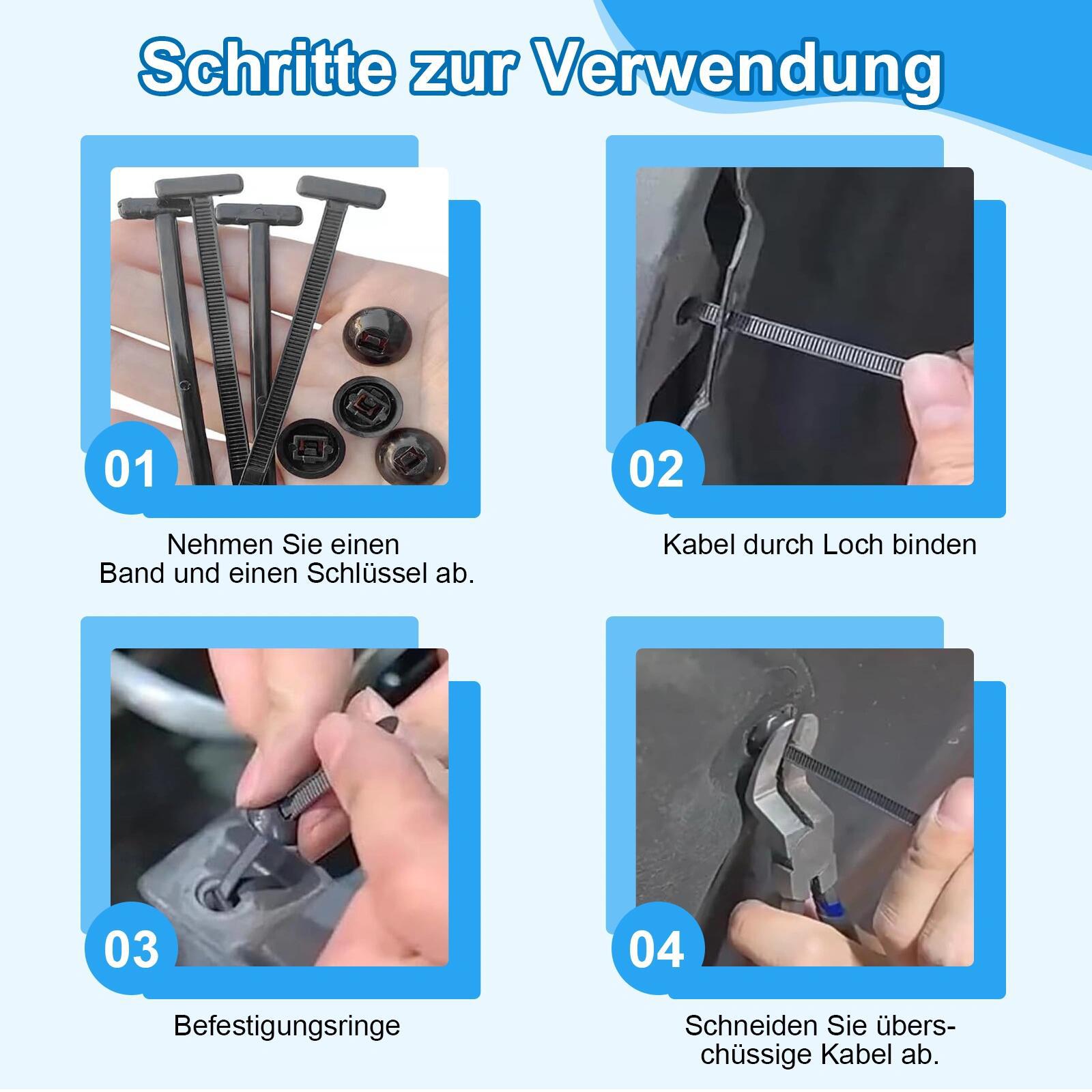 Schritte zur Verwendung

01

Nehmen Sie einen Band und einen Schlüssel ab.

02

Kabel durch Loch binden

03

Befestigungsringe

04

Schneiden Sie überschüssige Kabel ab.