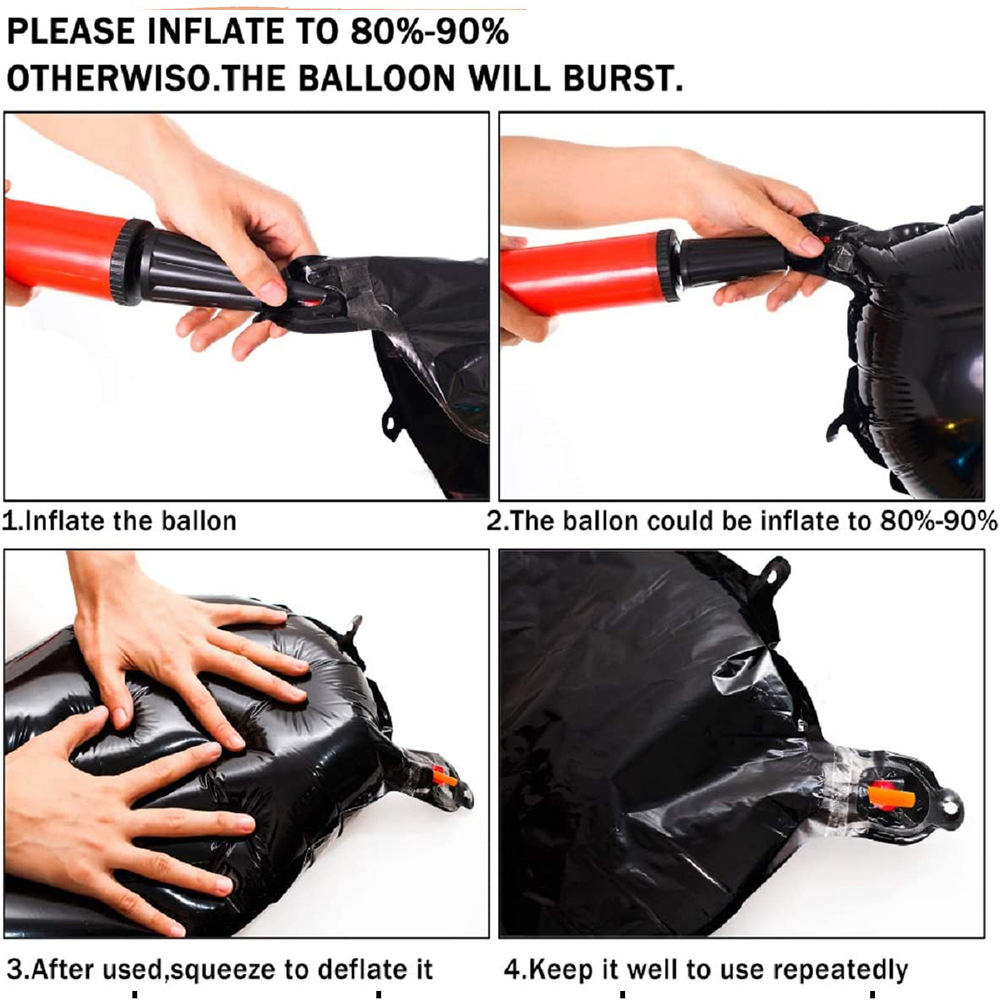 PLEASE INFLATE TO 80%-90%
OTHERWISO.THE BALLOON WILL BURST.

1.Inflate the ballon

2.The ballon could be inflate to 80%-90%

3.After used,squeeze to deflate it

4.Keep it well to use repeatedly