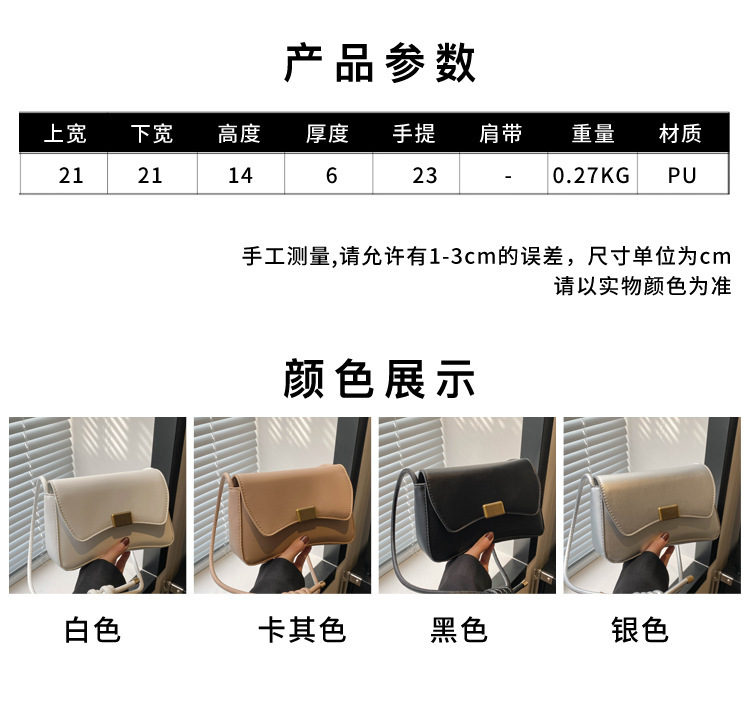 产品参数

| 上宽 | 下宽 | 高度 | 厚度 | 手提 | 肩带 | 重量 | 材质 |
|---|---|---|---|---|---|---|---|
| 21 | 21 | 14 | 6 | 23 | - | 0.27KG | PU |

手工测量,请允许有1-3cm的误差，尺寸单位为cm
请以实物颜色为准

颜色展示

白色 卡其色 黑色 银色