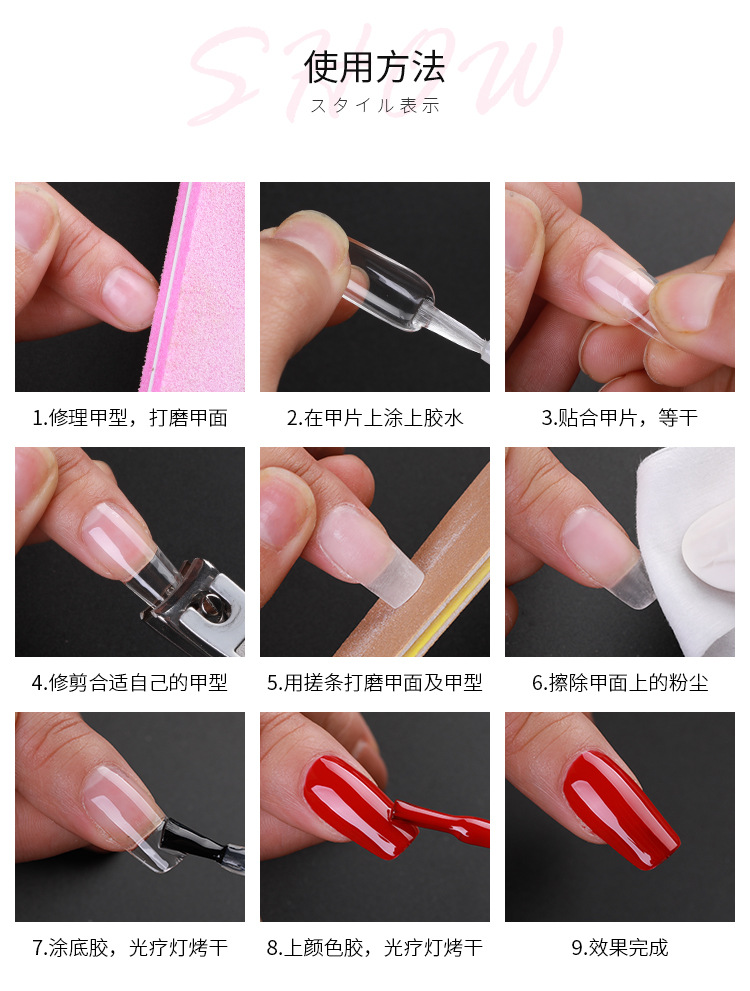 SHOW
使用方法
スタイル表示

1.修理甲型，打磨甲面
2.在甲片上涂上胶水
3.贴合甲片，等干
4.修剪合适自己的甲型
5.用搓条打磨甲面及甲型
6.擦除甲面上的粉尘
7.涂底胶，光疗灯烤干
8.上颜色胶，光疗灯烤干
9.效果完成