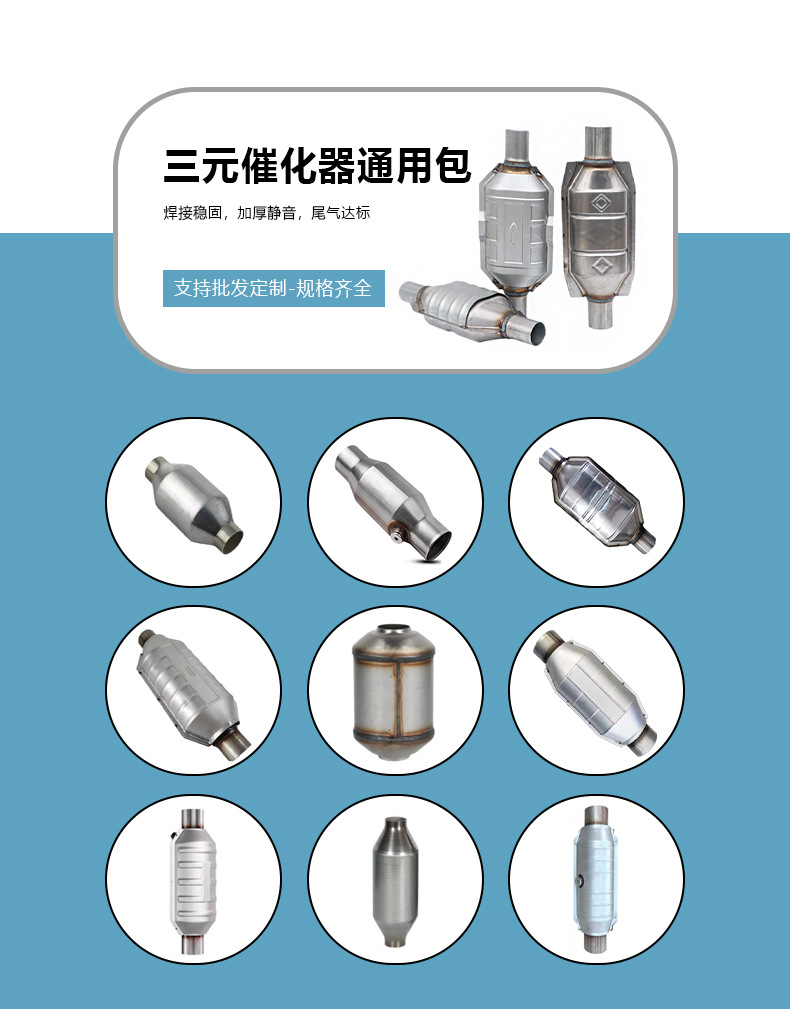 三元催化器通用包

焊接稳固，加厚静音，尾气达标

支持批发定制-规格齐全