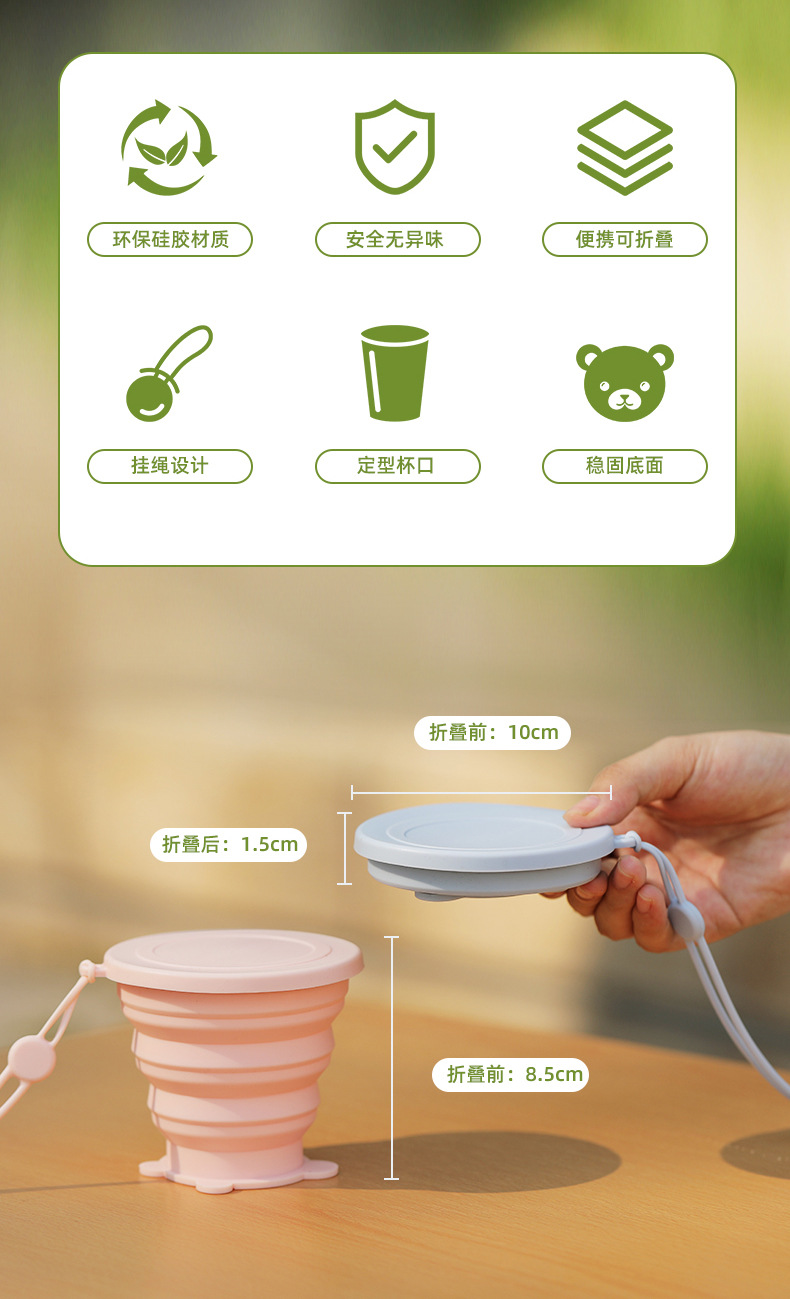 环保硅胶材质

安全无异味

便携可折叠

挂绳设计

定型杯口

稳固底面

折叠前：10cm

折叠后：1.5cm

折叠前：8.5cm