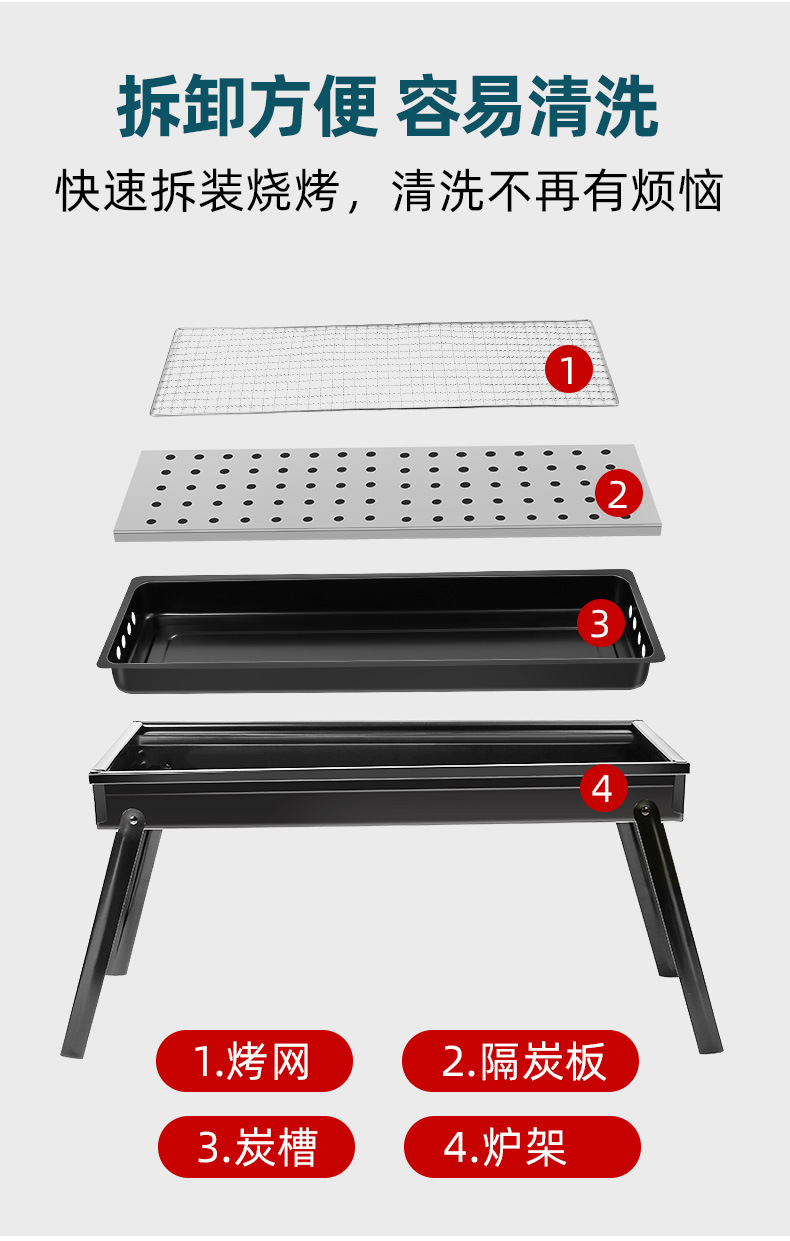 拆卸方便 容易清洗

快速拆装烧烤，清洗不再有烦恼

1

2

3

4

1.烤网

2.隔炭板

3.炭槽

4.炉架