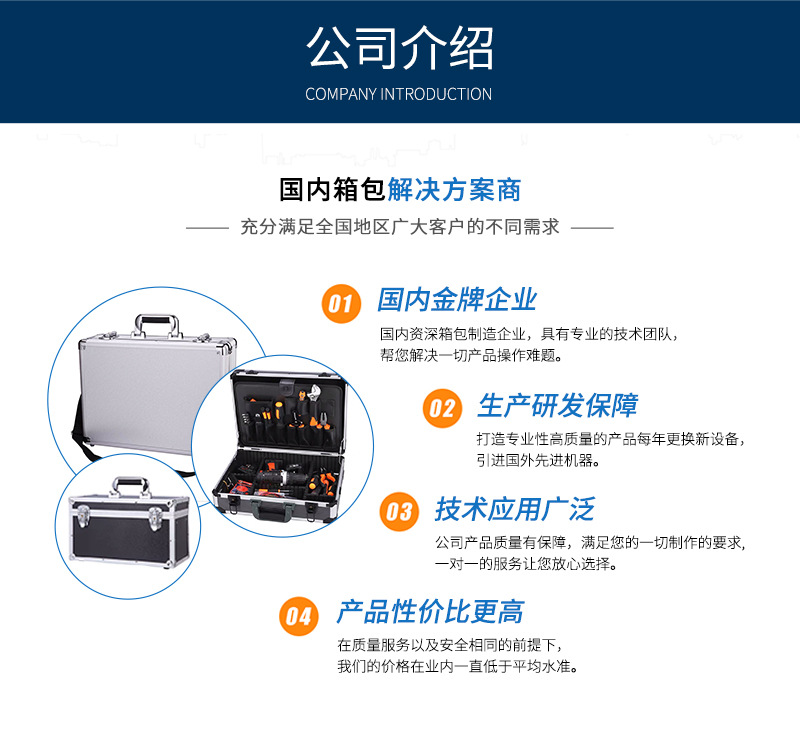 公司介绍
COMPANY INTRODUCTION

国内箱包解决方案商
—— 充分满足全国地区广大客户的不同需求 ——

01 国内金牌企业
国内资深箱包制造企业，具有专业的技术团队，帮您解决一切产品操作难题。

02 生产研发保障
打造专业性高质量的产品每年更换新设备，引进国外先进机器。

03 技术应用广泛
公司产品质量有保障，满足您的一切制作的要求，一对一的服务让您放心选择。

04 产品性价比更高
在质量服务以及安全相同的前提下，我们的价格在业内一直低于平均水准。