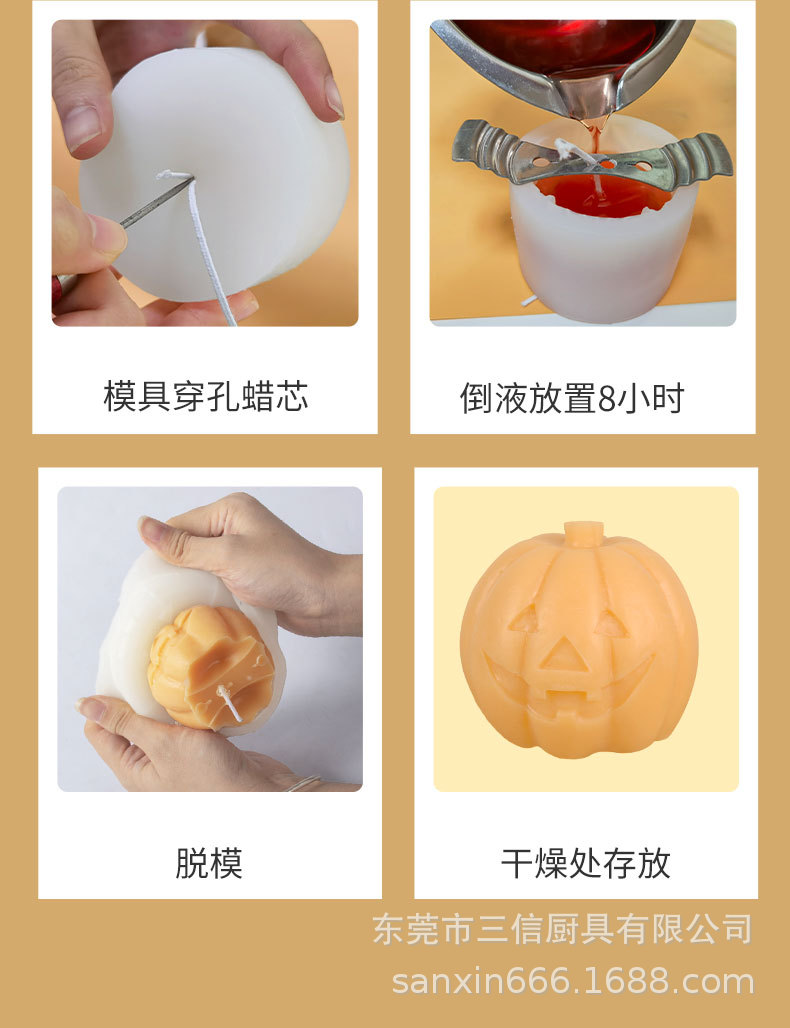 模具穿孔蜡芯

倒液放置8小时

脱模

干燥处存放

东莞市三信厨具有限公司
sanxin666.1688.com