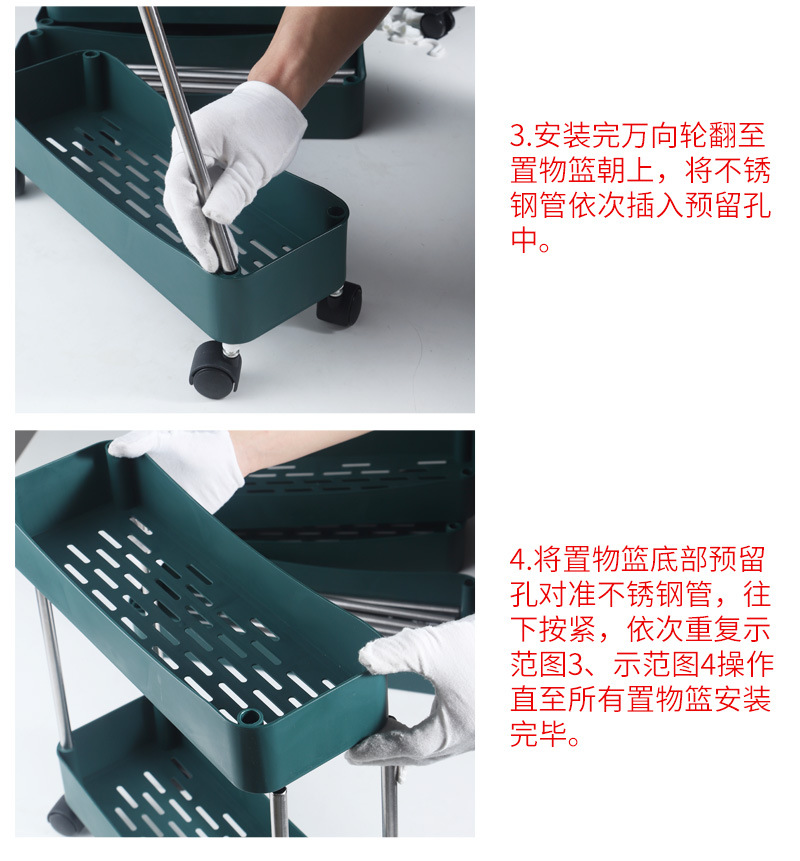 3.安装完万向轮翻至置物篮朝上，将不锈钢管依次插入预留孔中。

4.将置物篮底部预留孔对准不锈钢管，往下按紧，依次重复示范图3、示范图4操作直至所有置物篮安装完毕。